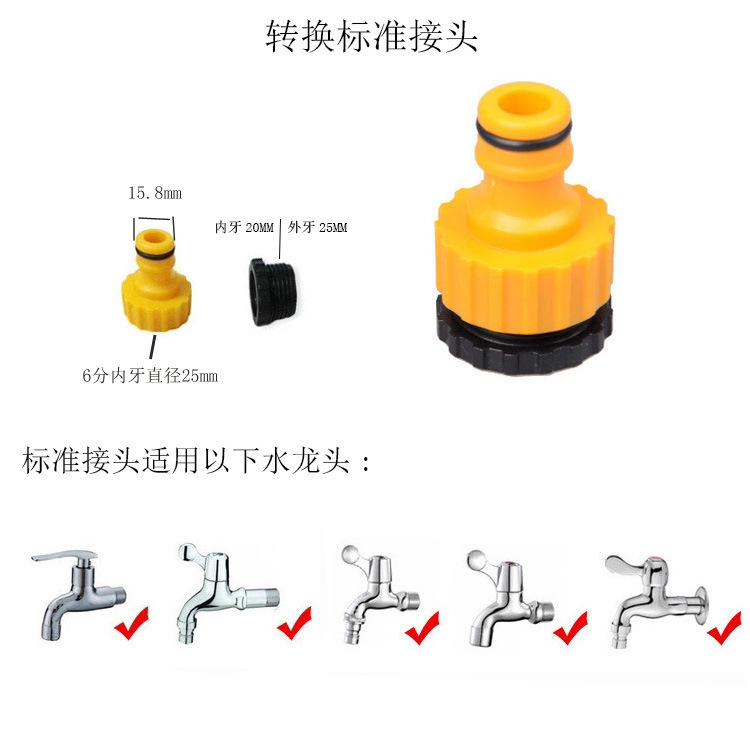 转换标准接头

15.8mm

内牙 20MM | 外牙 25MM

6分内牙直径25mm

标准接头适用以下水龙头：