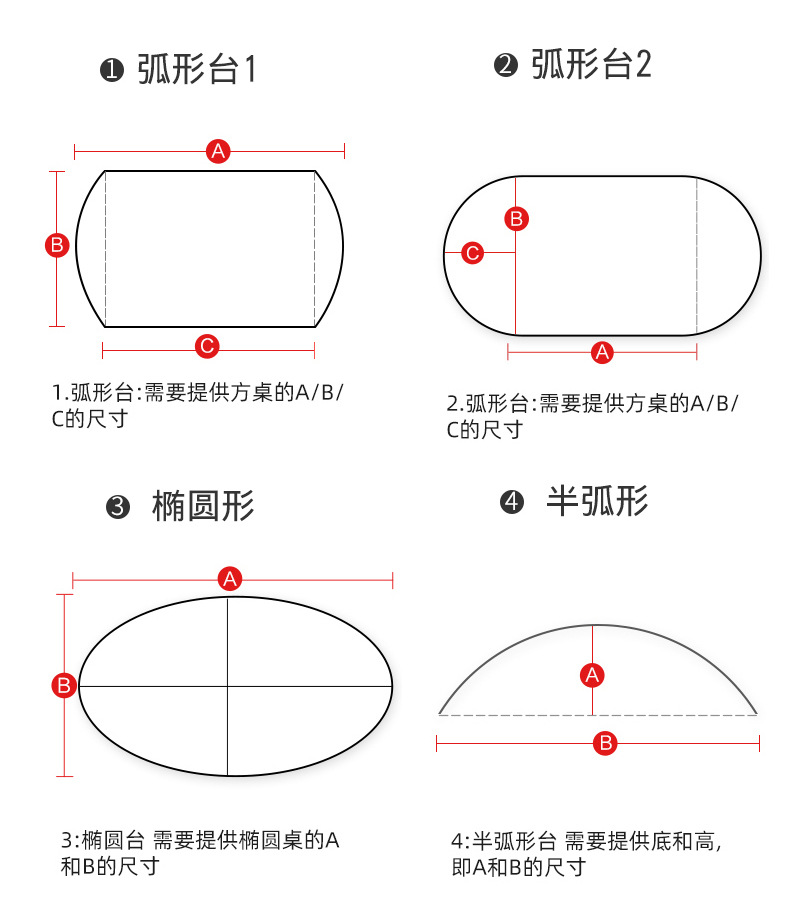 ❶ 弧形台1

A

B

C

1.弧形台:需要提供方桌的A/B/C的尺寸

❷ 弧形台2

B

C

A

2.弧形台:需要提供方桌的A/B/C的尺寸

❸ 椭圆形

A

B

3:椭圆台 需要提供椭圆桌的A和B的尺寸

❹ 半弧形

A

B

4:半弧形台 需要提供底和高,即A和B的尺寸