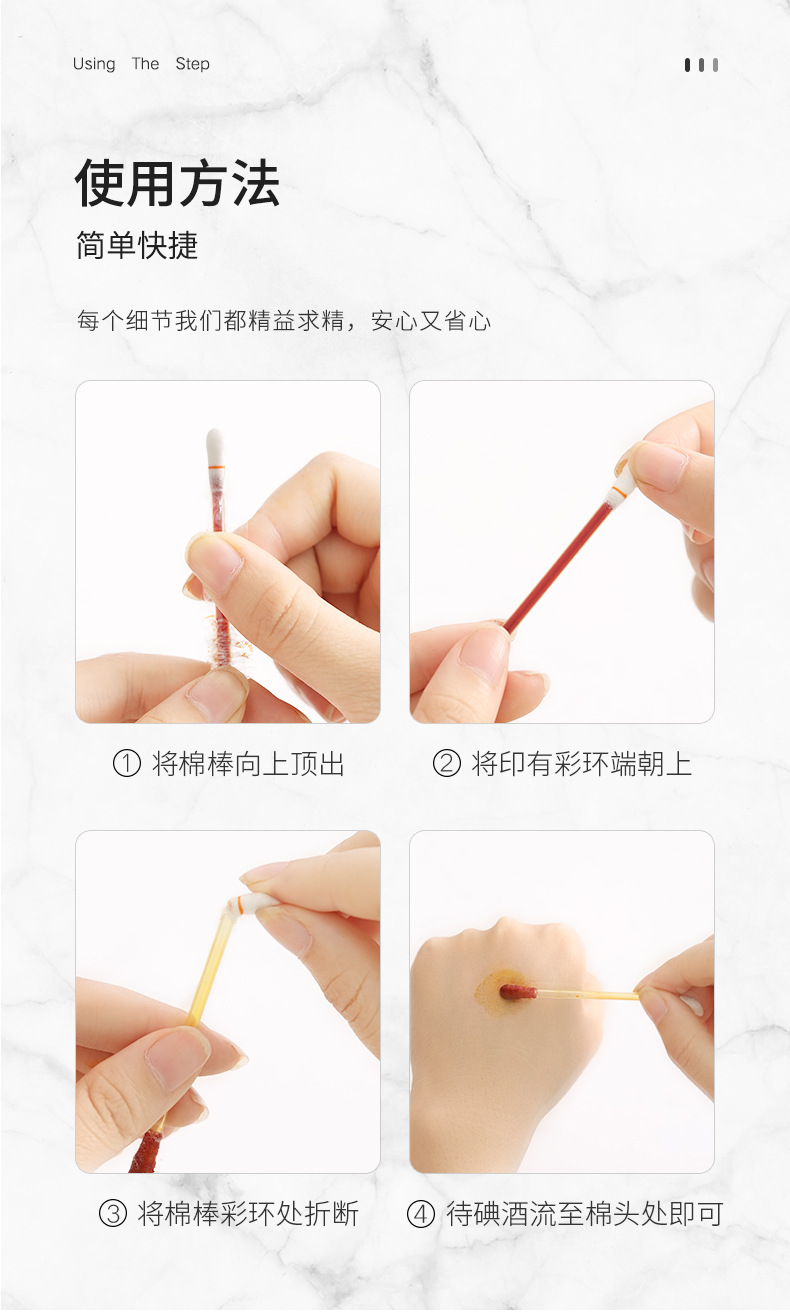 Using The Step

使用方法

简单快捷

每个细节我们都精益求精，安心又省心

① 将棉棒向上顶出

② 将印有彩环端朝上

③ 将棉棒彩环处折断

④ 待碘酒流至棉头处即可