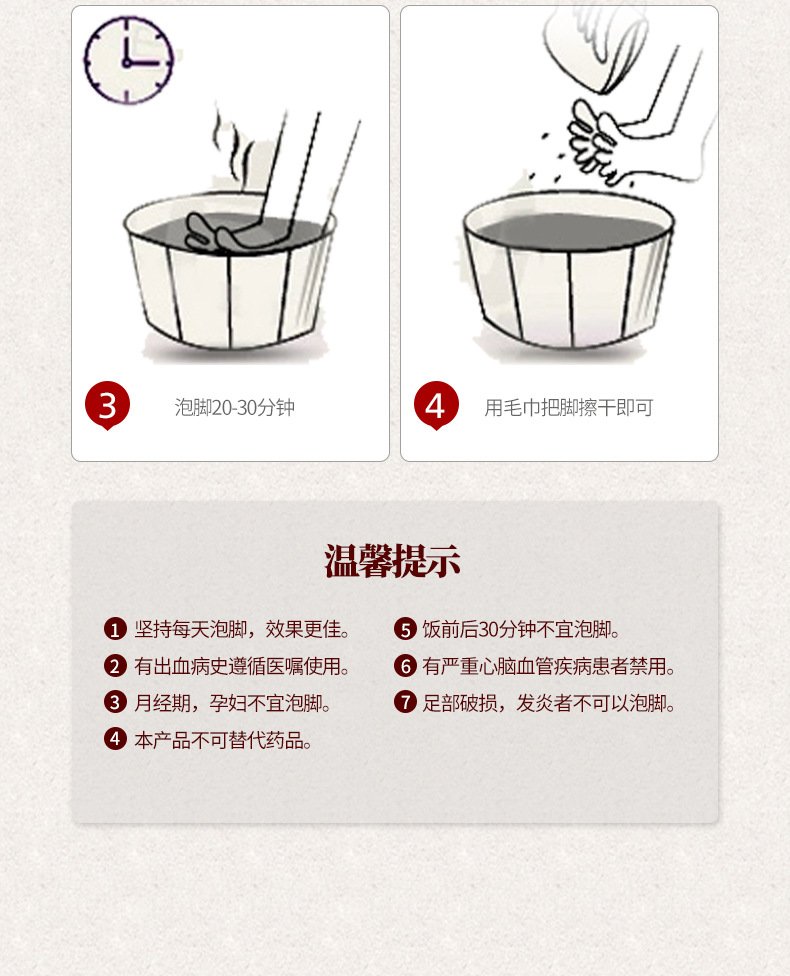 3 泡脚20-30分钟

4 用毛巾把脚擦干即可

温馨提示

1 坚持每天泡脚，效果更佳。
2 有出血病史遵循医嘱使用。
3 月经期，孕妇不宜泡脚。
4 本产品不可替代药品。

5 饭前后30分钟不宜泡脚。
6 有严重心脑血管疾病患者禁用。
7 足部破损，发炎者不可以泡脚。