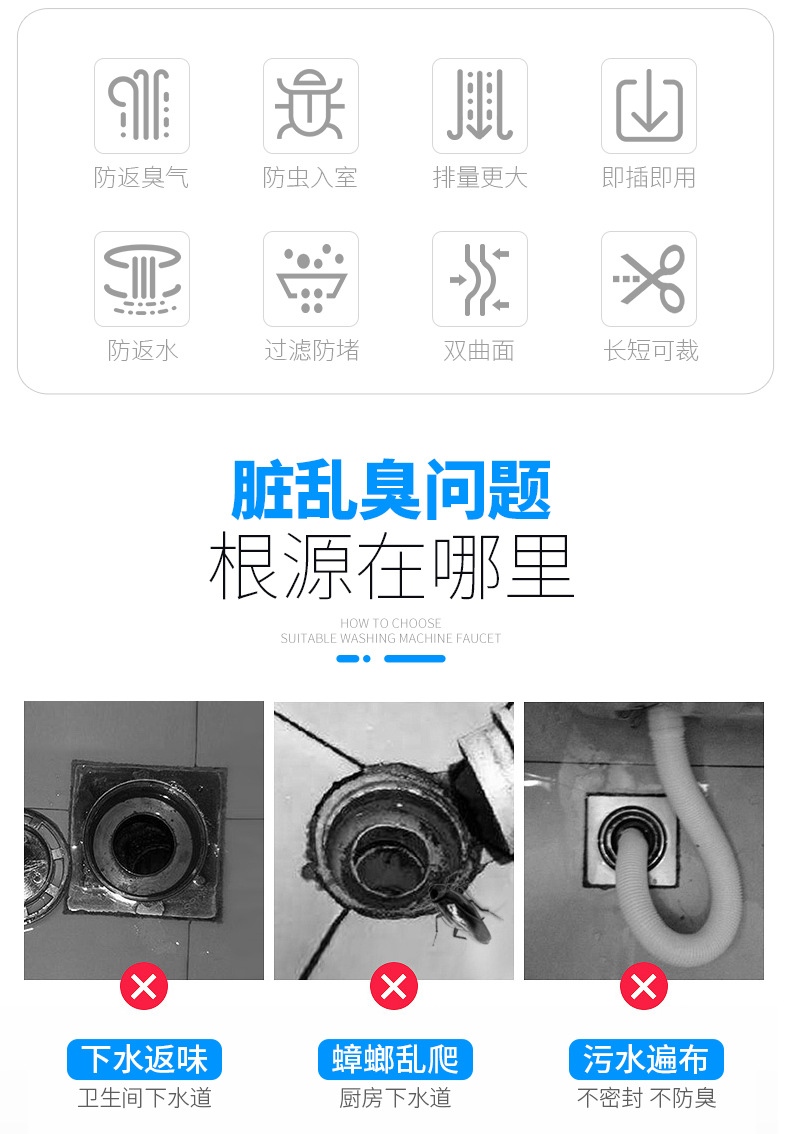 防返臭气
防虫入室
排量更大
即插即用

防返水
过滤防堵
双曲面
长短可裁

脏乱臭问题
根源在哪里

HOW TO CHOOSE
SUITABLE WASHING MACHINE FAUCET

下水返味
卫生间下水道

蟑螂乱爬
厨房下水道

污水遍布
不密封 不防臭