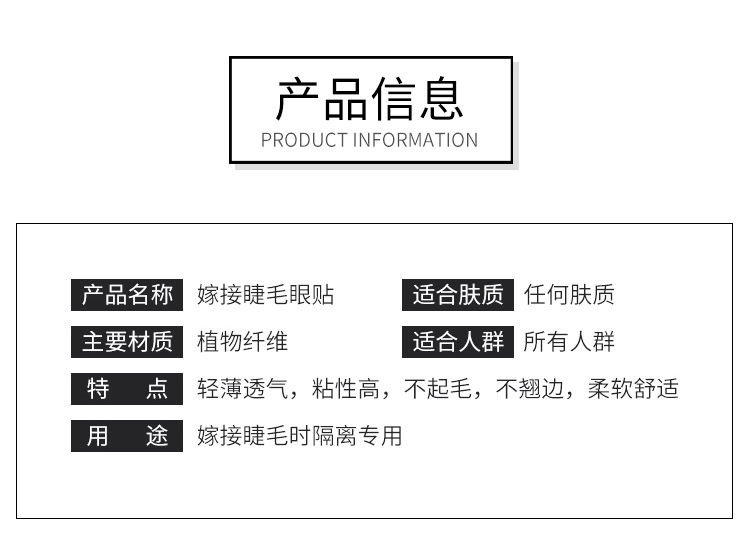 产品信息
PRODUCT INFORMATION

产品名称 嫁接睫毛眼贴 适合肤质 任何肤质
主要材质 植物纤维 适合人群 所有人群
特 点 轻薄透气，粘性高，不起毛，不翘边，柔软舒适
用 途 嫁接睫毛时隔离专用