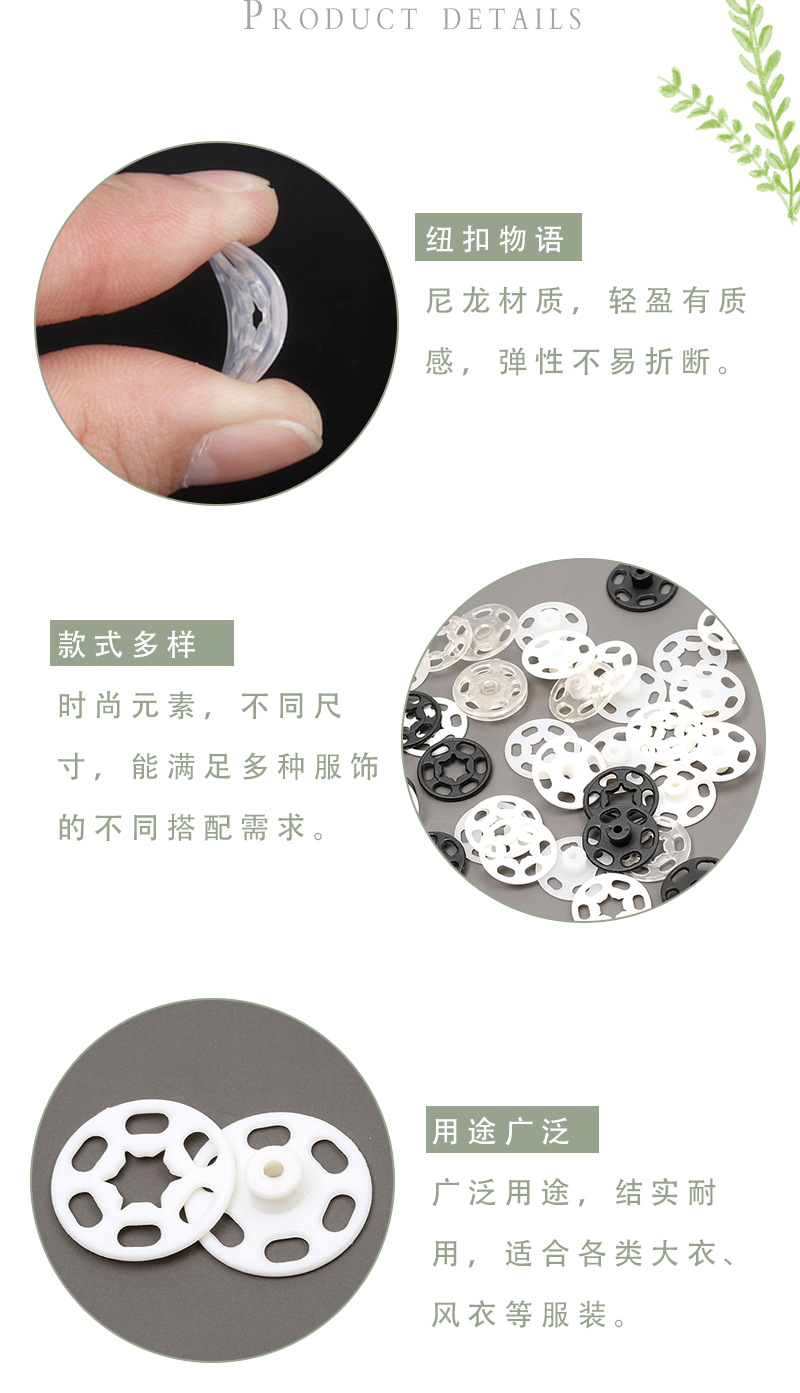 PRODUCT DETAILS

纽扣物语

尼龙材质，轻盈有质感，弹性不易折断。

款式多样

时尚元素，不同尺寸，能满足多种服饰的不同搭配需求。

用途广泛

广泛用途，结实耐用，适合各类大衣、风衣等服装。