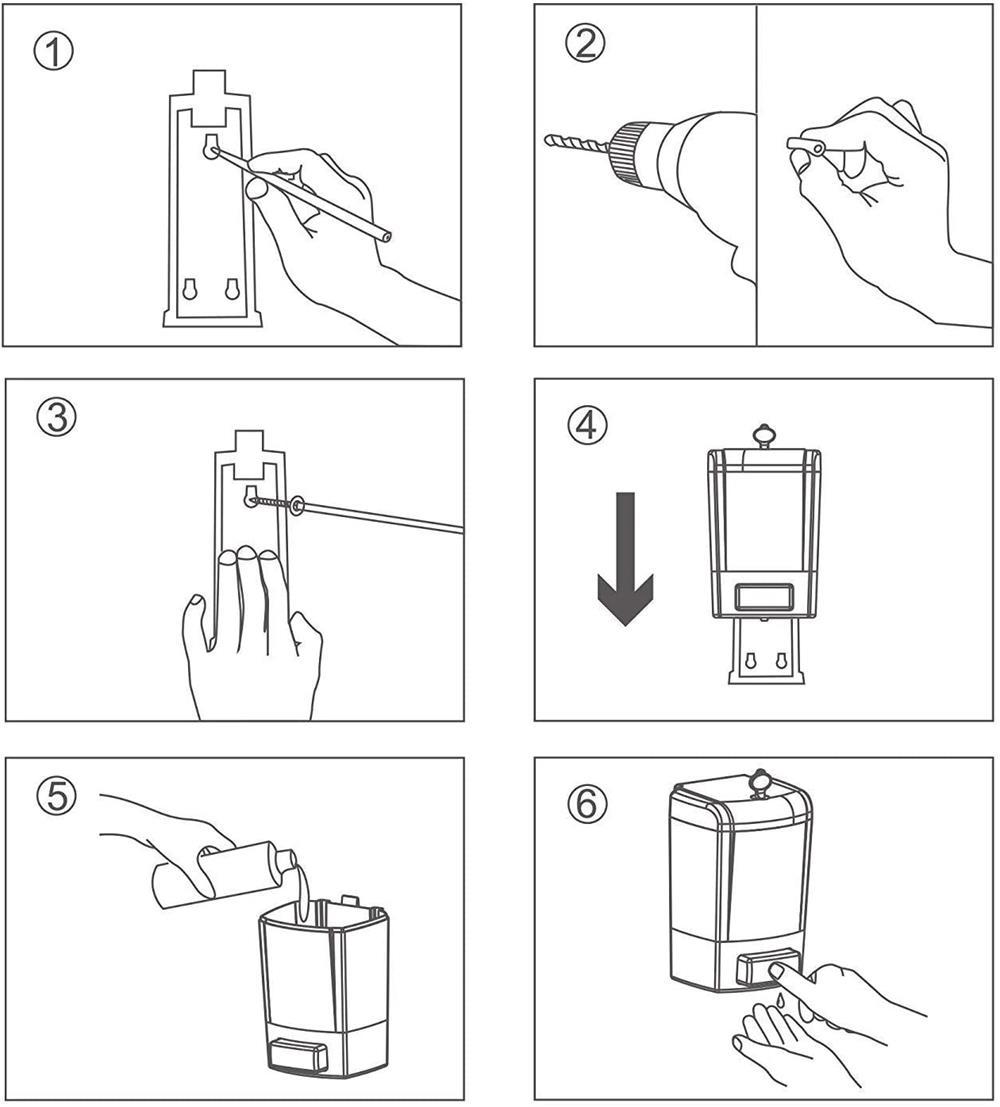 ①

②

③

④

⑤

⑥