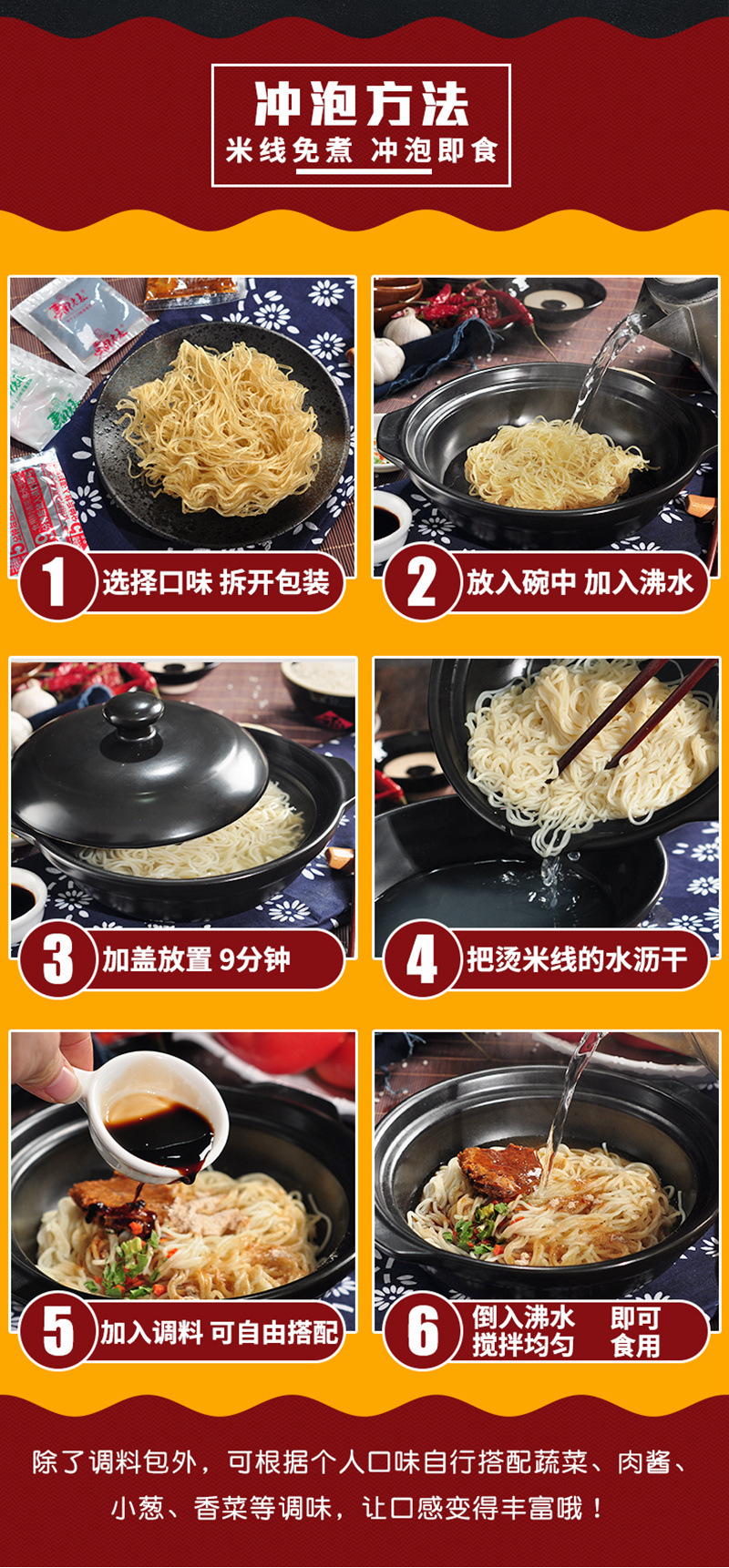 冲泡方法
米线免煮 冲泡即食

1 选择口味 拆开包装

2 放入碗中 加入沸水

3 加盖放置 9分钟

4 把烫米线的水沥干

5 加入调料 可自由搭配

6 倒入沸水 搅拌均匀 即可食用

除了调料包外，可根据个人口味自行搭配蔬菜、肉酱、小葱、香菜等调味，让口感变得丰富哦！