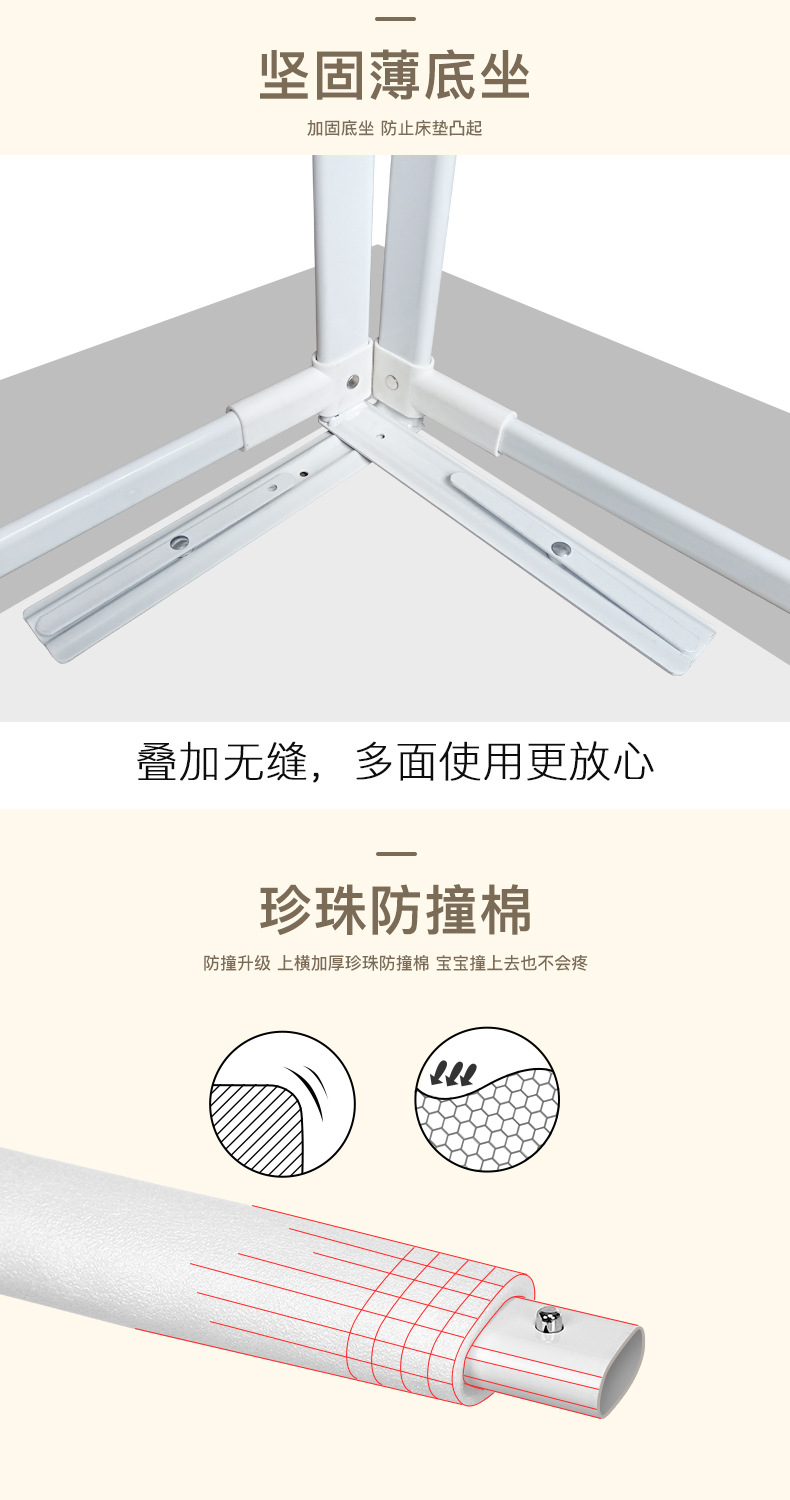 坚固薄底坐

加固底坐 防止床垫凸起

叠加无缝，多面使用更放心

珍珠防撞棉

防撞升级 上横加厚珍珠防撞棉 宝宝撞上去也不会疼