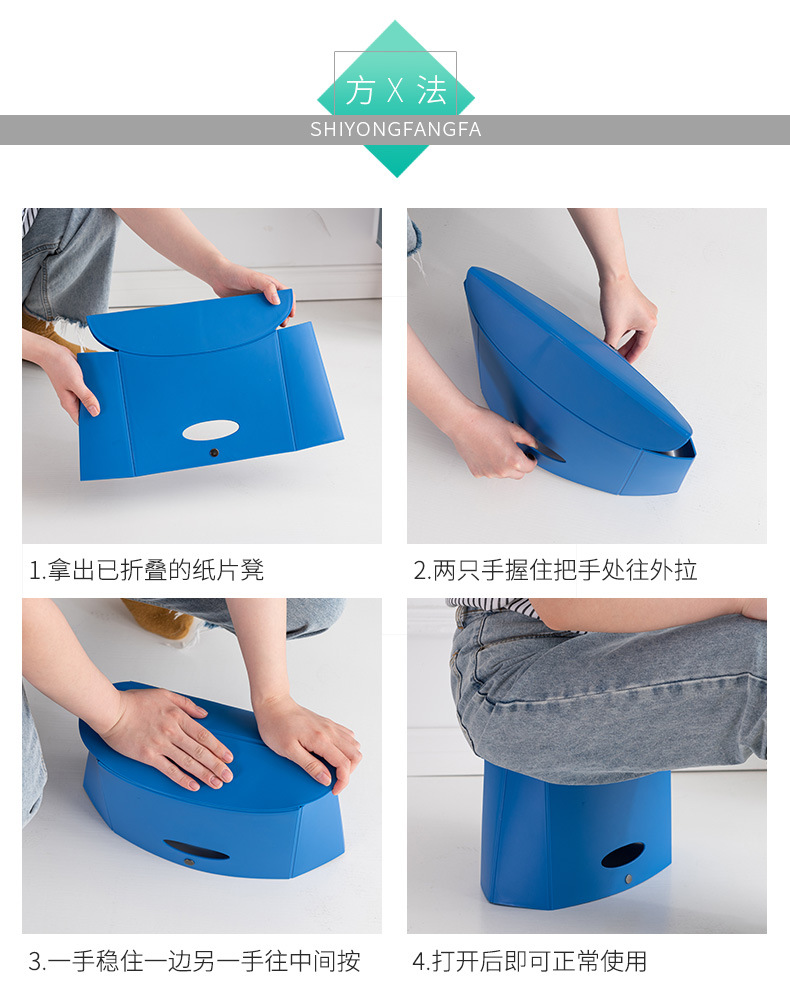 方 X 法
SHIYONGFANGFA

1.拿出已折叠的纸片凳

2.两只手握住把手处往外拉

3.一手稳住一边另一手往中间按

4.打开后即可正常使用