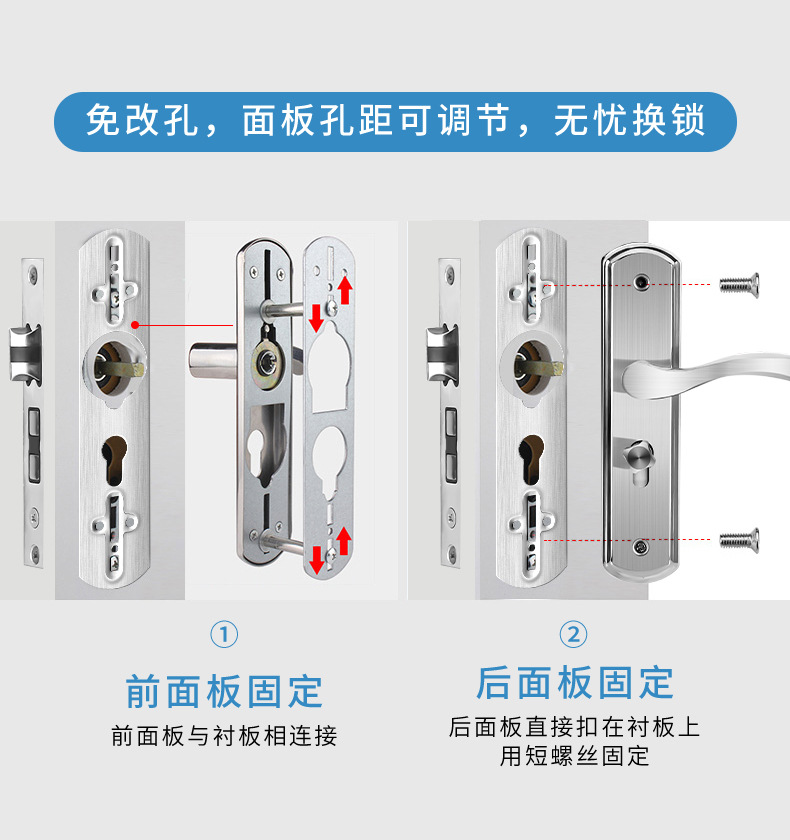 免改孔，面板孔距可调节，无忧换锁

①

前面板固定

前面板与衬板相连接

②

后面板固定

后面板直接扣在衬板上
用短螺丝固定