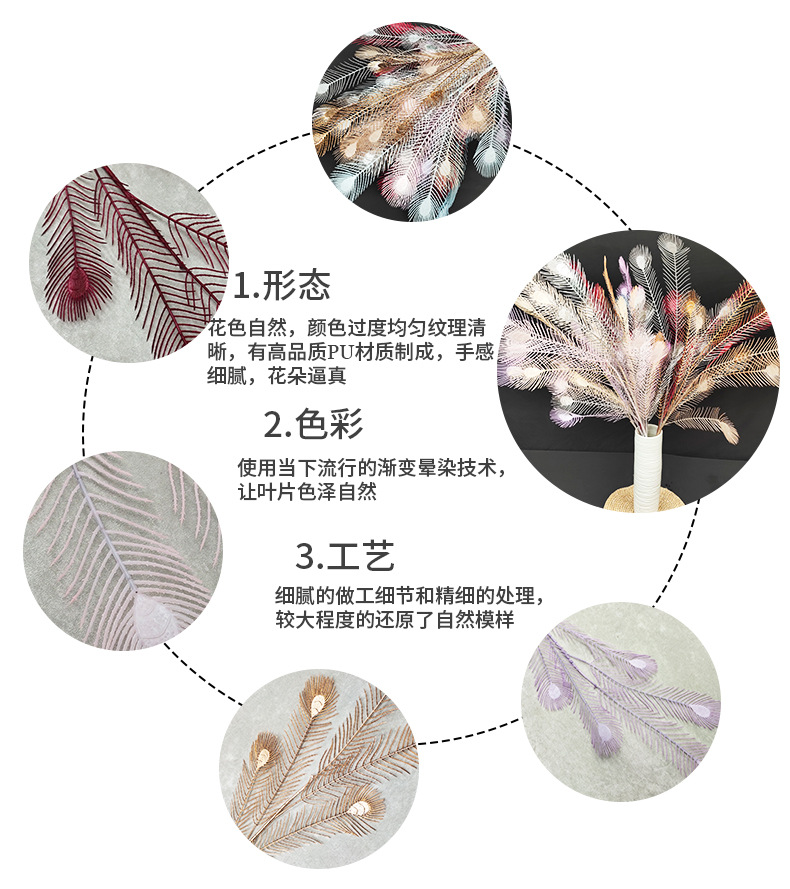 1.形态

花色自然，颜色过度均匀纹理清晰，有高品质PU材质制成，手感细腻，花朵逼真

2.色彩

使用当下流行的渐变晕染技术，让叶片色泽自然

3.工艺

细腻的做工细节和精细的处理，较大程度的还原了自然模样