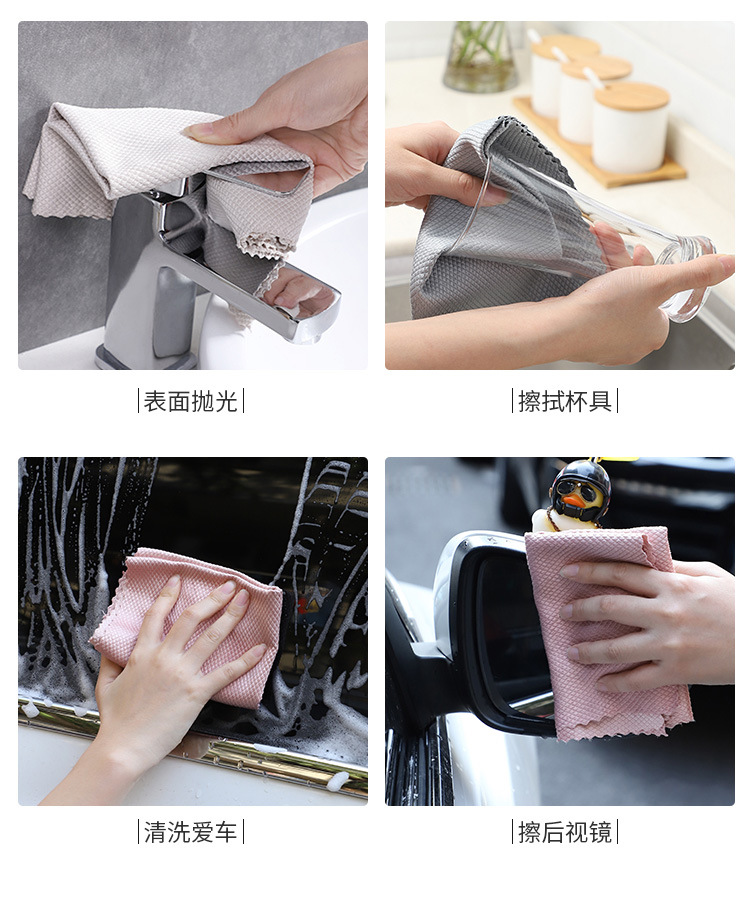 |表面抛光|

|擦拭杯具|

|清洗爱车|

|擦后视镜|