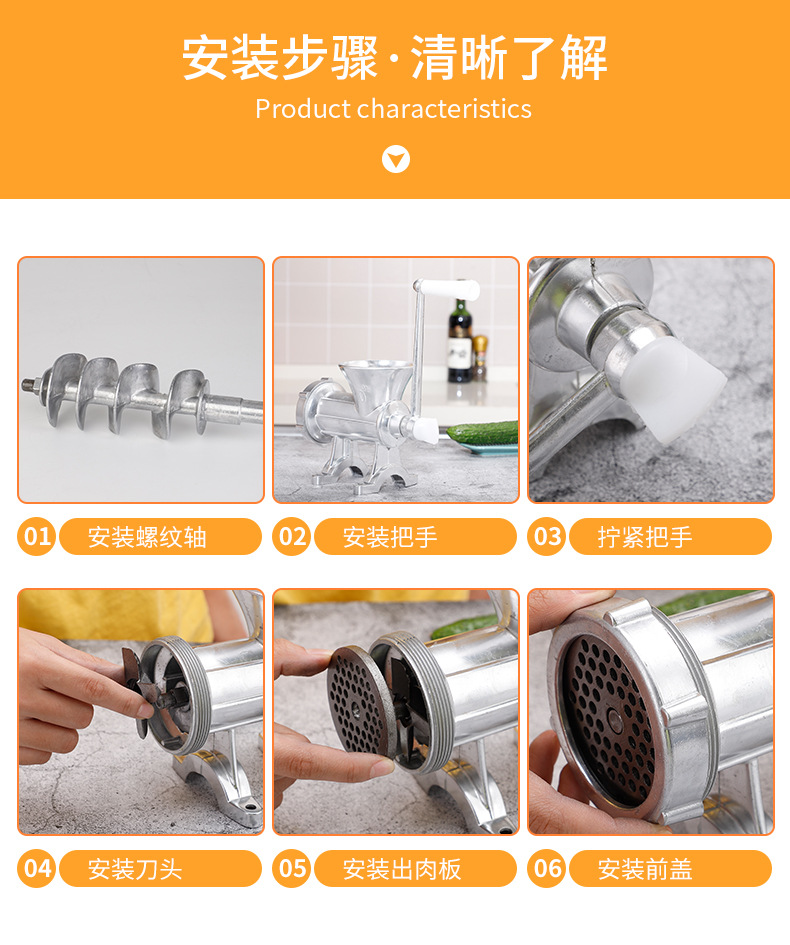 安装步骤·清晰了解
Product characteristics

01 安装螺纹轴
02 安装把手
03 拧紧把手

04 安装刀头
05 安装出肉板
06 安装前盖