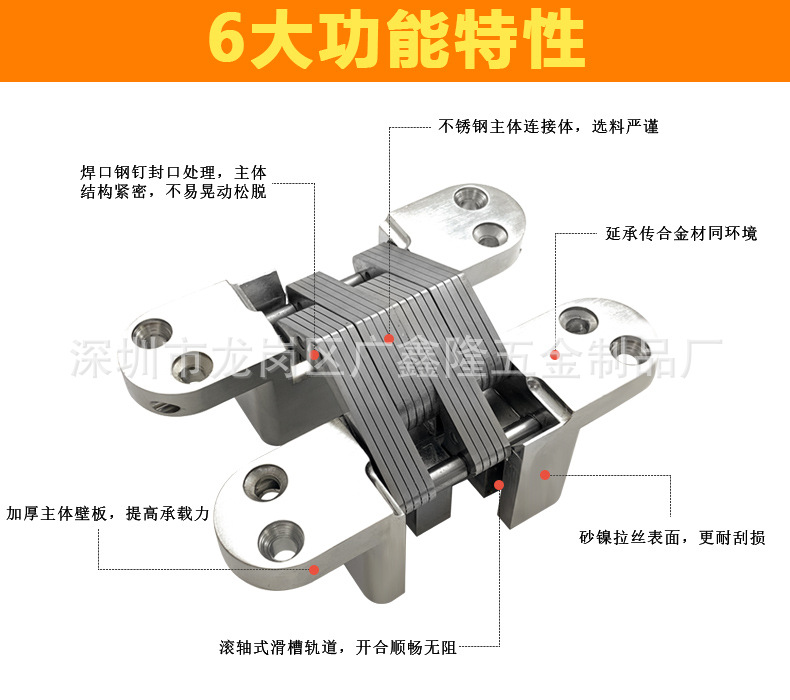 6大功能特性

不锈钢主体连接体，选料严谨

焊口钢钉封口处理，主体结构紧密，不易晃动松脱

延承传合金材同环境

深圳市龙岗区广鑫隆五金制品厂

加厚主体壁板，提高承载力

砂镍拉丝表面，更耐刮损

滚轴式滑槽轨道，开合顺畅无阻