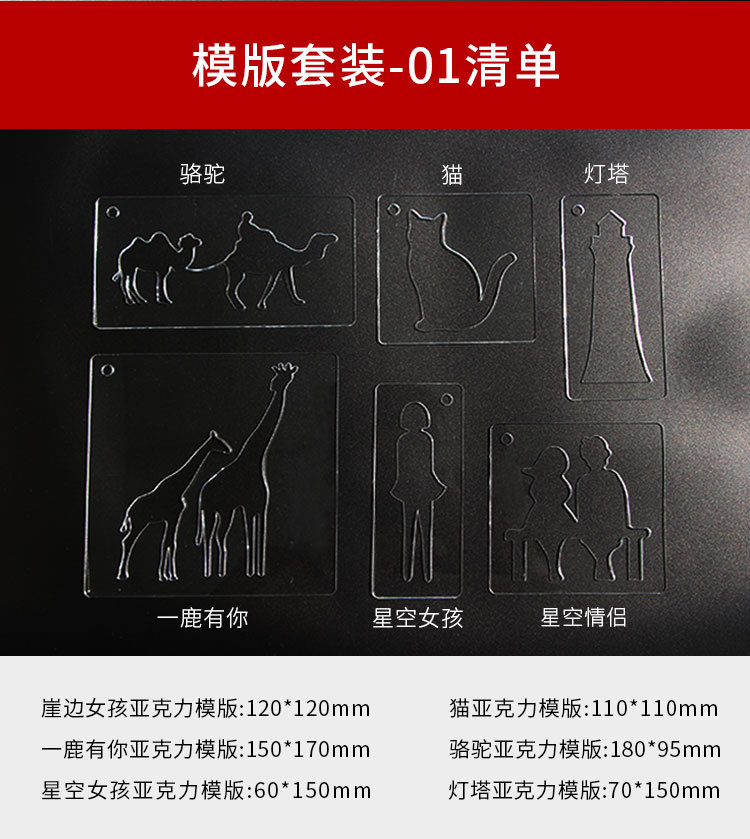 模版套装-01清单

骆驼

猫

灯塔

一鹿有你

星空女孩

星空情侣

崖边女孩亚克力模版:120*120mm

一鹿有你亚克力模版:150*170mm

星空女孩亚克力模版:60*150mm

猫亚克力模版:110*110mm

骆驼亚克力模版:180*95mm

灯塔亚克力模版:70*150mm