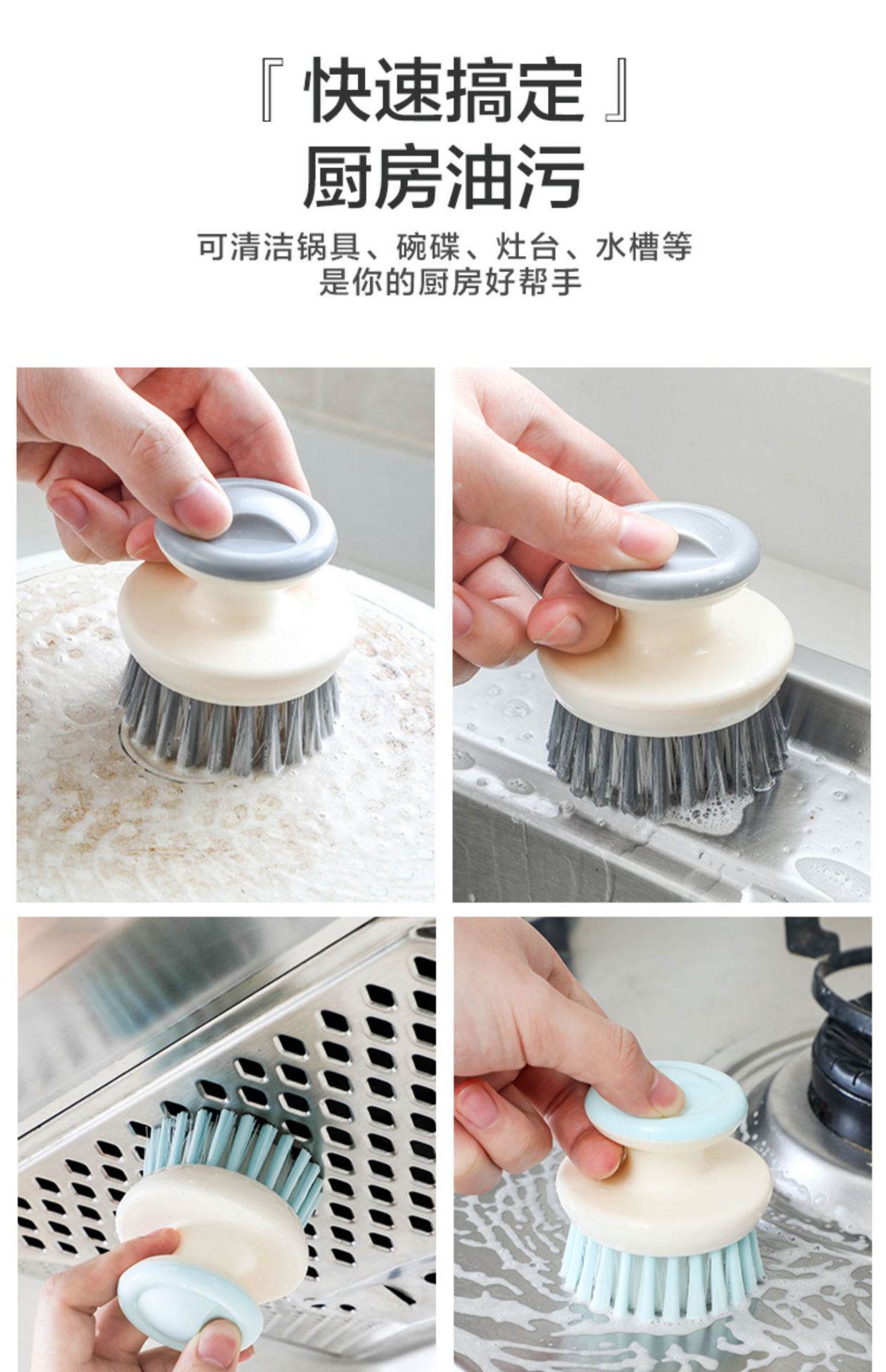 『 快速搞定 』
厨房油污

可清洁锅具、碗碟、灶台、水槽等
是你的厨房好帮手