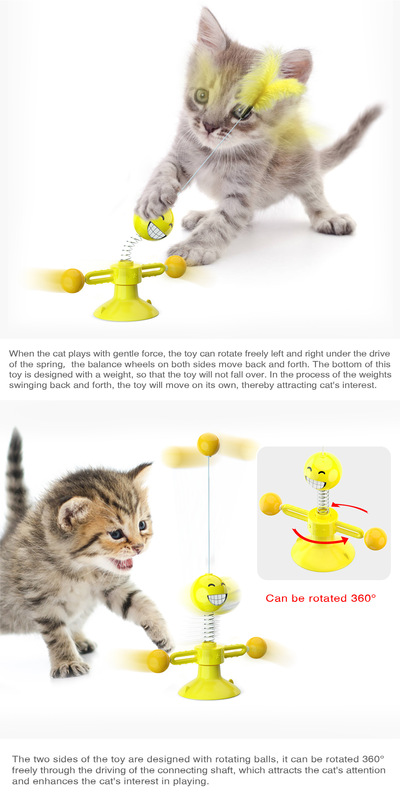 When the cat plays with gentle force, the toy can rotate freely left and right under the drive of the spring, the balance wheels on both sides move back and forth. The bottom of this toy is designed with a weight, so that the toy will not fall over. In the process of the weights swinging back and forth, the toy will move on its own, thereby attracting cat's interest.

Can be rotated 360°

The two sides of the toy are designed with rotating balls, it can be rotated 360° freely through the driving of the connecting shaft, which attracts the cat's attention and enhances the cat's interest in playing.