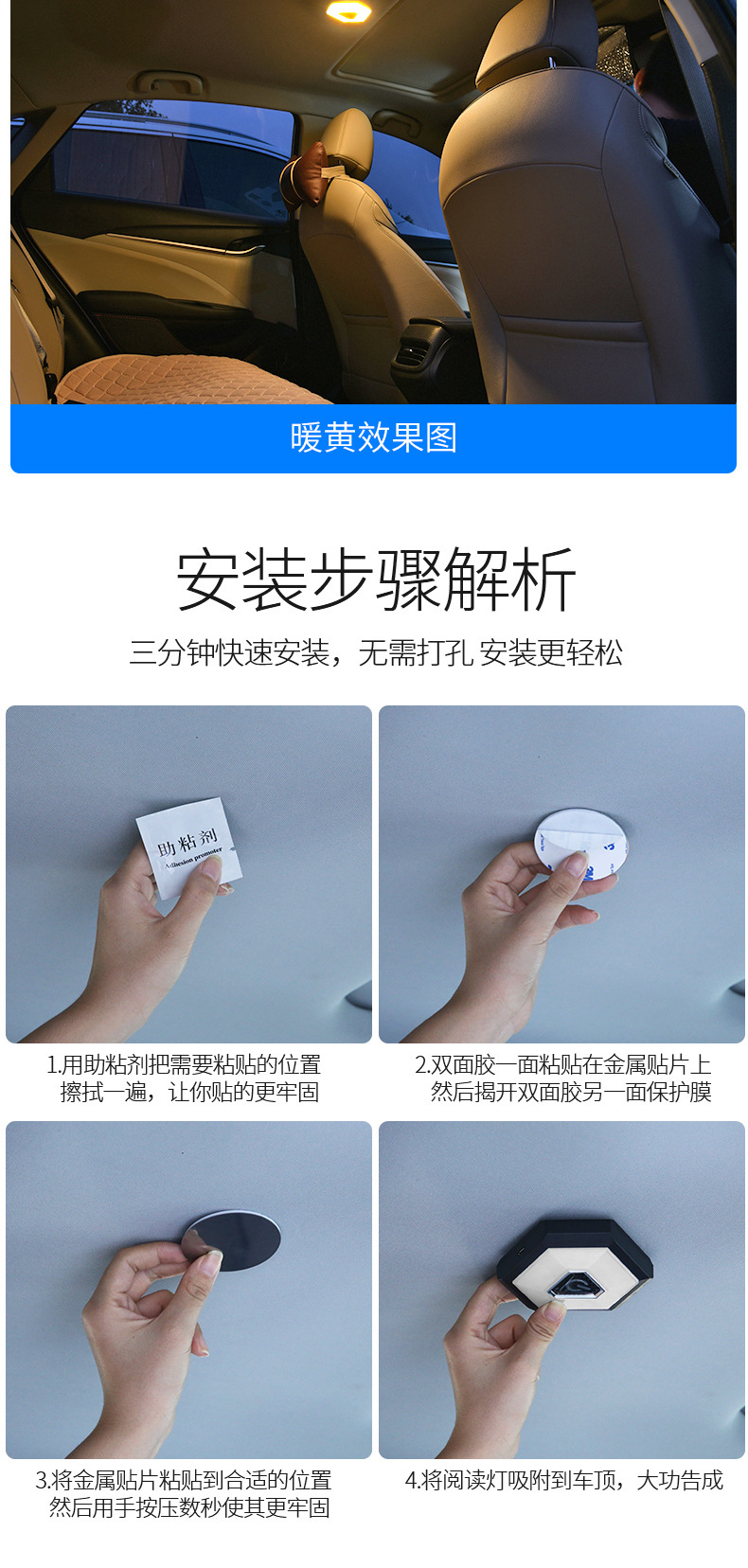 暖黄效果图

安装步骤解析

三分钟快速安装，无需打孔 安装更轻松

助粘剂
Adhesion promoter

1.用助粘剂把需要粘贴的位置擦拭一遍，让你贴的更牢固

2.双面胶一面粘贴在金属贴片上然后揭开双面胶另一面保护膜

3.将金属贴片粘贴到合适的位置然后用手按压数秒使其更牢固

4.将阅读灯吸附到车顶，大功告成