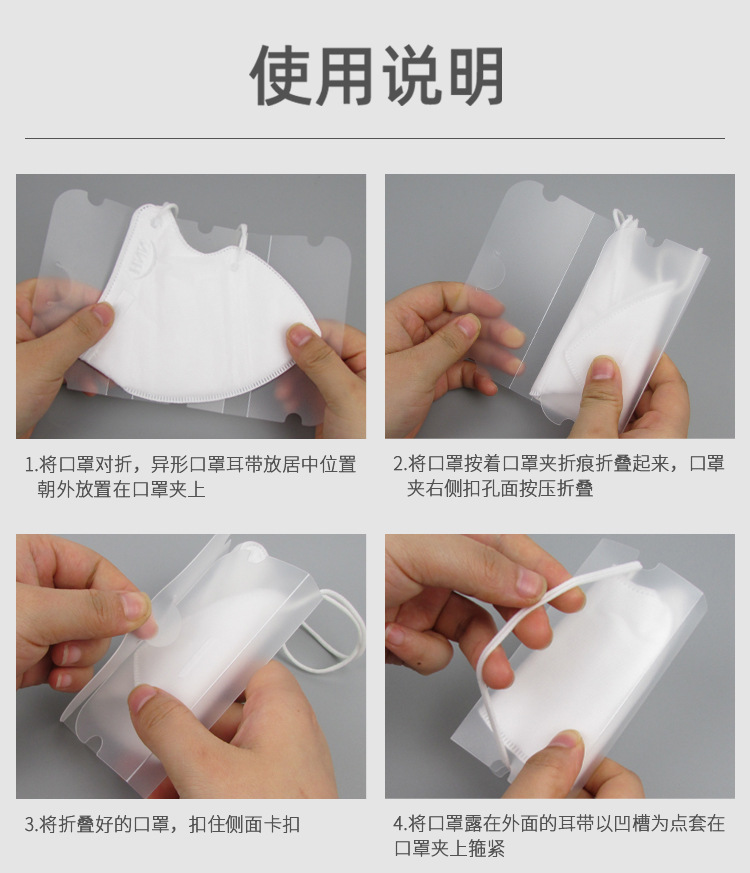 使用说明

1.将口罩对折，异形口罩耳带放居中位置朝外放置在口罩夹上

2.将口罩按着口罩夹折痕折叠起来，口罩夹右侧扣孔面按压折叠

3.将折叠好的口罩，扣住侧面卡扣

4.将口罩露在外面的耳带以凹槽为点套在口罩夹上箍紧