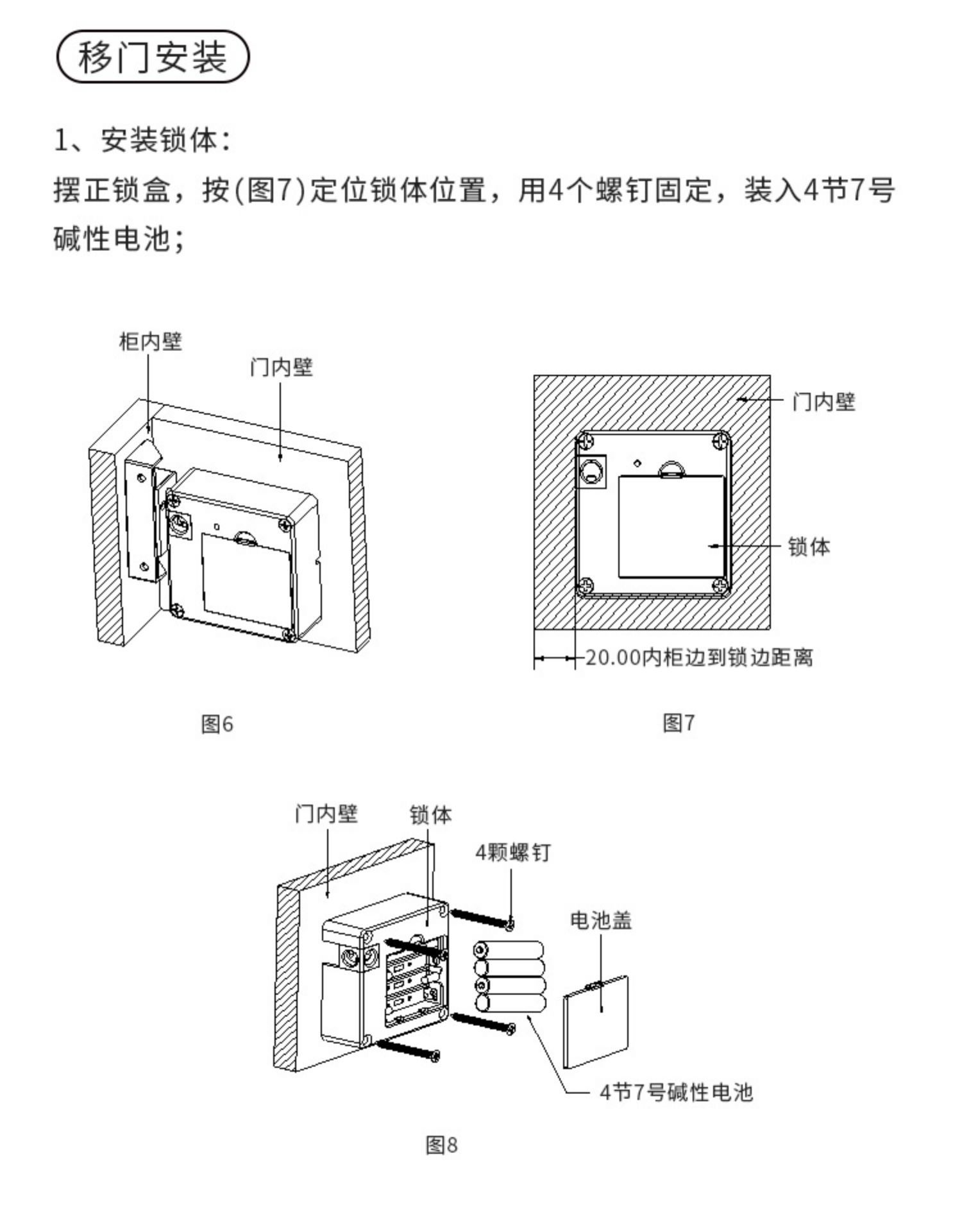 移门安装

1、安装锁体：

摆正锁盒，按(图7)定位锁体位置，用4个螺钉固定，装入4节7号碱性电池；

柜内壁

门内壁

图6

门内壁

锁体

20.00内柜边到锁边距离

图7

门内壁

锁体

4颗螺钉

电池盖

4节7号碱性电池

图8