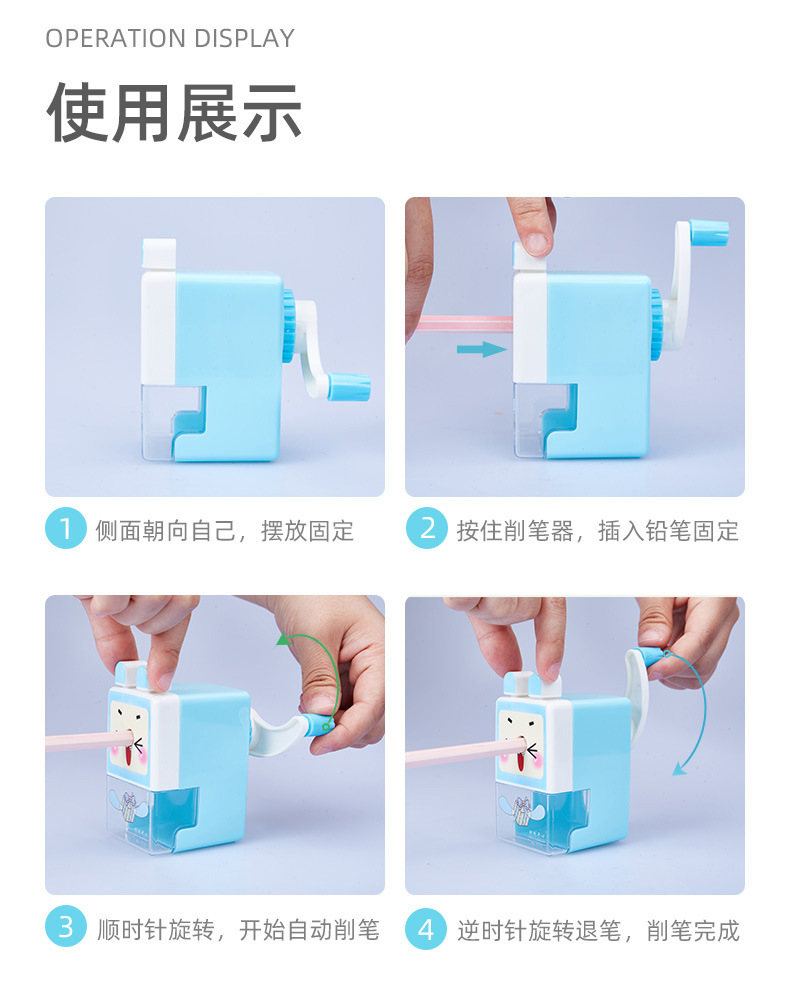 OPERATION DISPLAY

使用展示

1 侧面朝向自己，摆放固定

2 按住削笔器，插入铅笔固定

3 顺时针旋转，开始自动削笔

4 逆时针旋转退笔，削笔完成