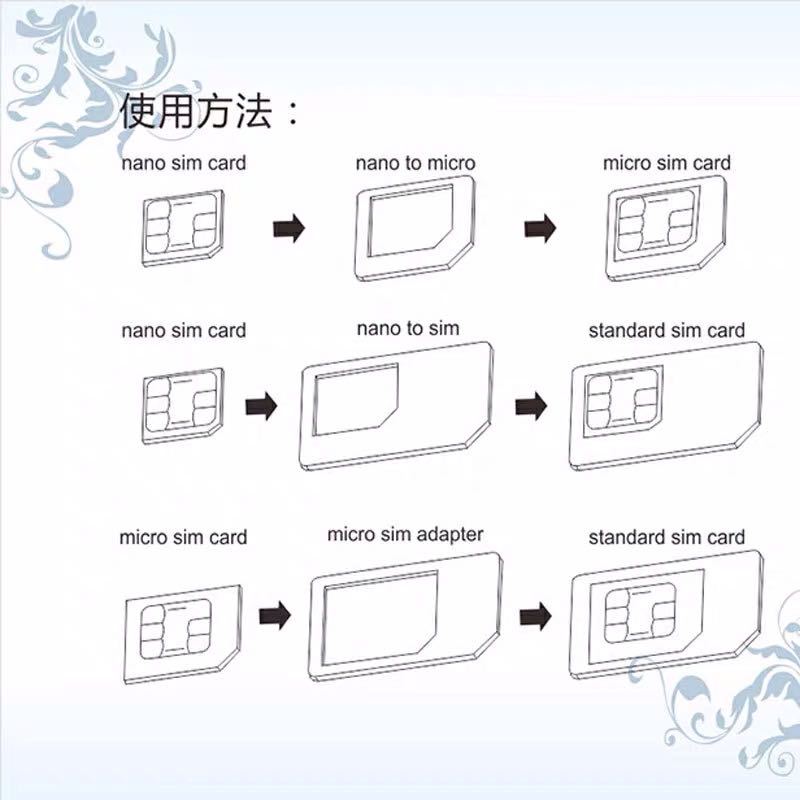 使用方法：

nano sim card

nano to micro

micro sim card

nano sim card

nano to sim

standard sim card

micro sim card

micro sim adapter

standard sim card