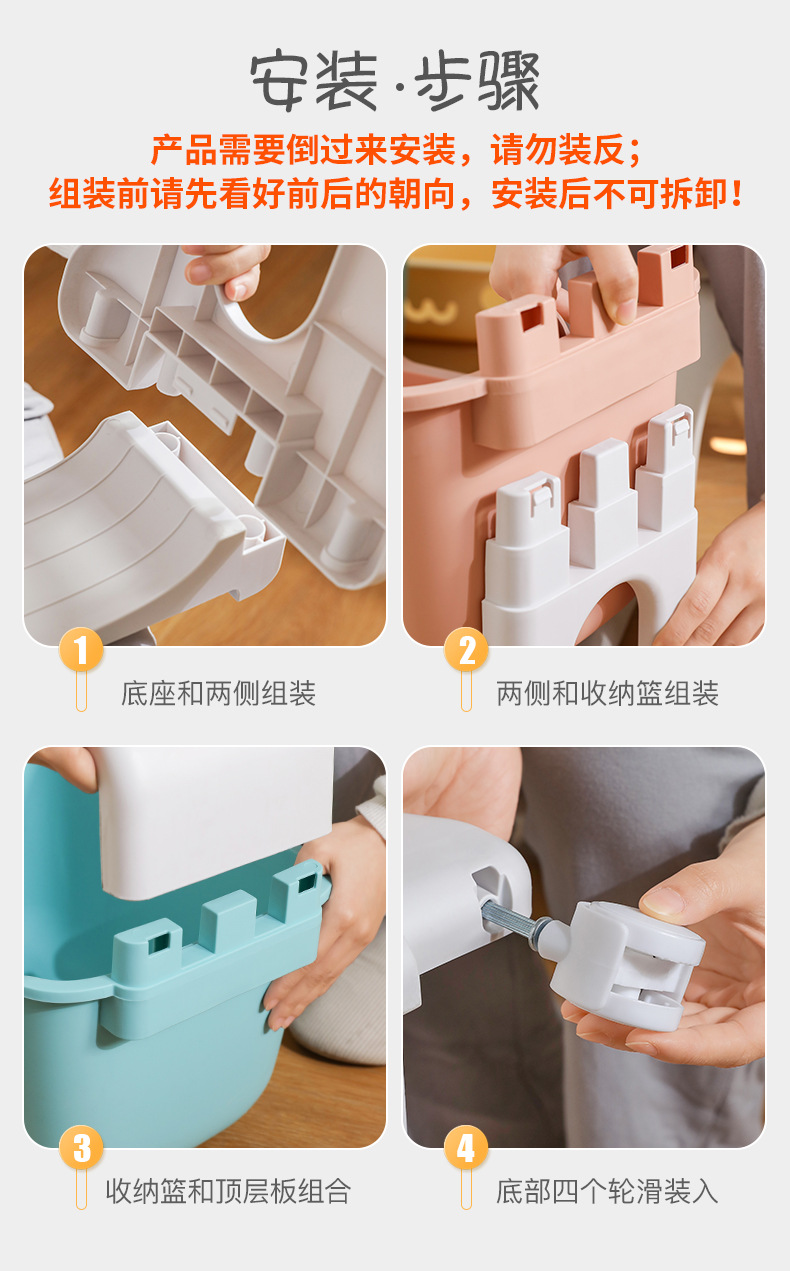 安装·步骤

产品需要倒过来安装，请勿装反；
组装前请先看好前后的朝向，安装后不可拆卸！

1
底座和两侧组装

2
两侧和收纳篮组装

3
收纳篮和顶层板组合

4
底部四个轮滑装入