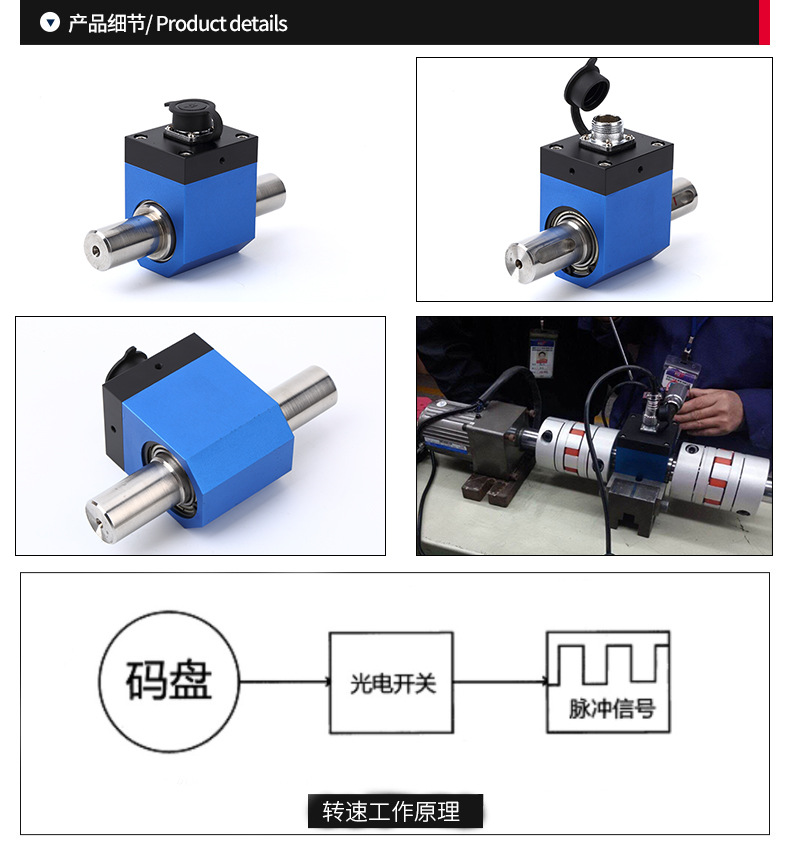 产品细节/ Product details

码盘

光电开关

脉冲信号

转速工作原理