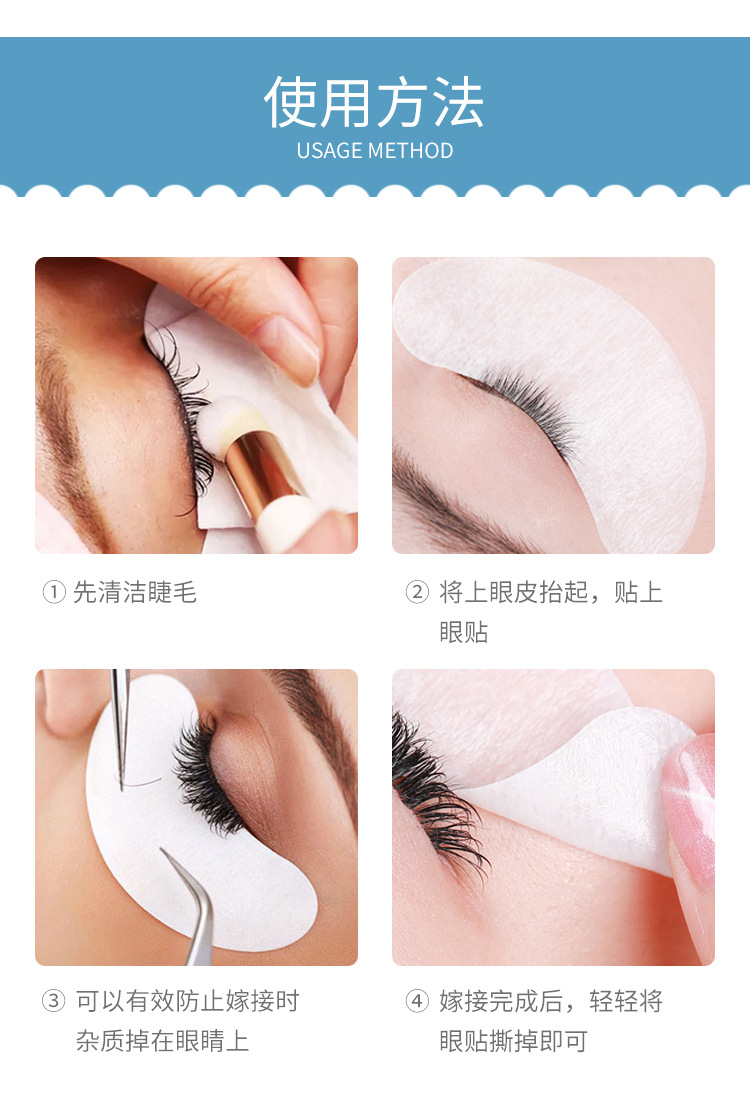 使用方法
USAGE METHOD

① 先清洁睫毛

② 将上眼皮抬起，贴上眼贴

③ 可以有效防止嫁接时杂质掉在眼睛上

④ 嫁接完成后，轻轻将眼贴撕掉即可