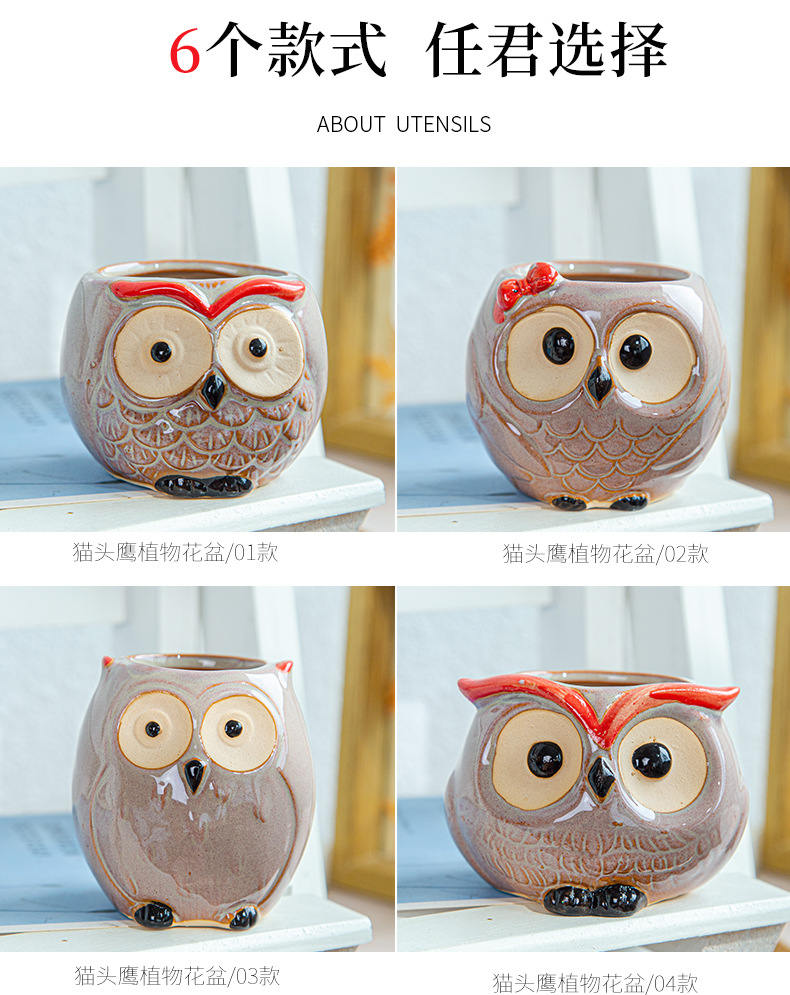 6个款式 任君选择

ABOUT UTENSILS

猫头鹰植物花盆/01款

猫头鹰植物花盆/02款

猫头鹰植物花盆/03款

猫头鹰植物花盆/04款