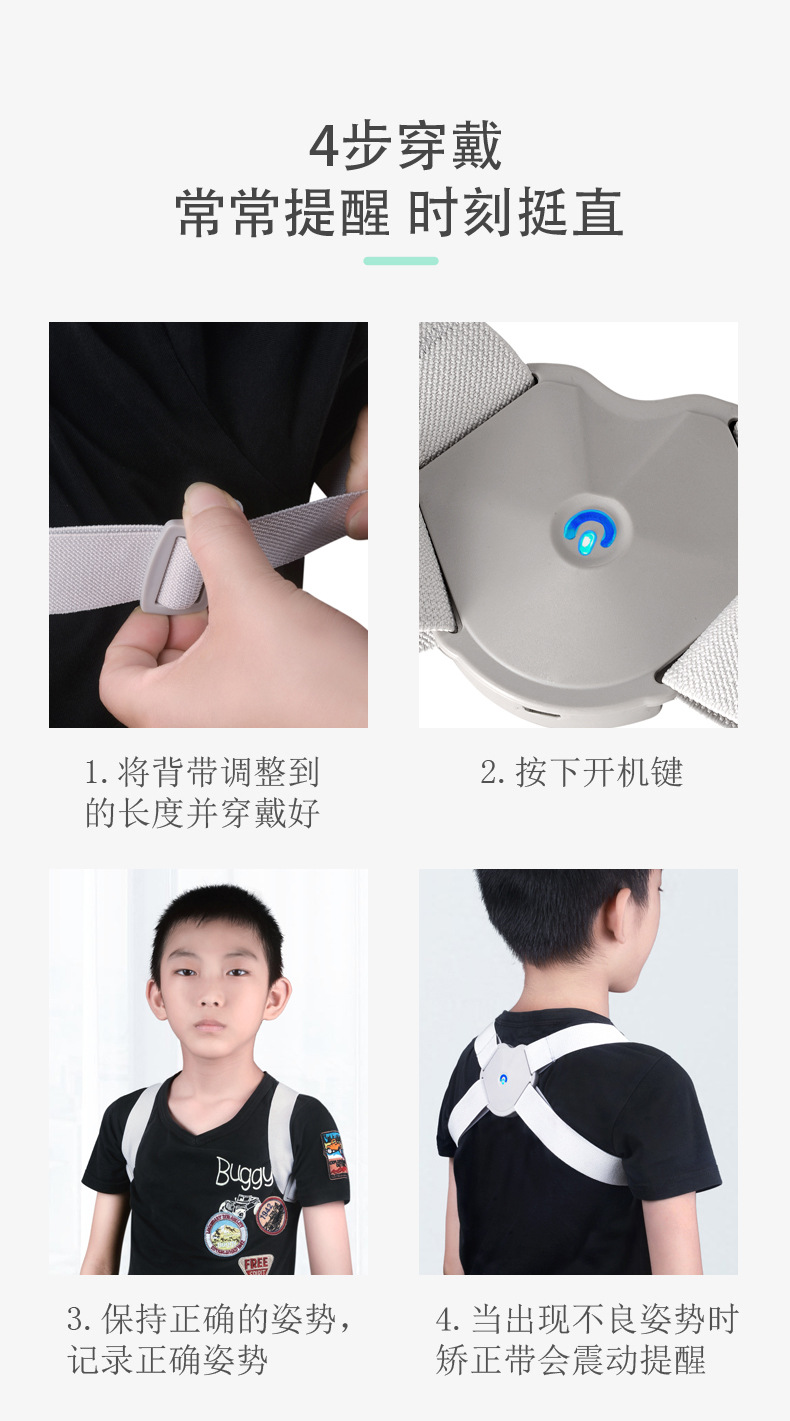 4步穿戴
常常提醒 时刻挺直

1. 将背带调整到的长度并穿戴好

2. 按下开机键

Buggy

FREE

3. 保持正确的姿势，记录正确姿势

4. 当出现不良姿势时矫正带会震动提醒