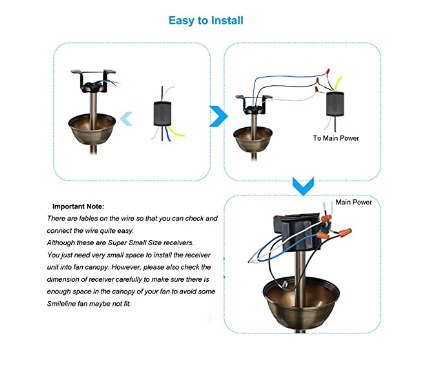 Easy to Install

To Main Power

Main Power

Important Note:

There are lables on the wire so that you can check and connect the wire quite easy.

Although these are Super Small Size receivers.

You just need very small space to install the receiver unit into fan canopy. However, please also check the dimension of receiver carefully to make sure there is enough space in the canopy of your fan to avoid some Smileline fan maybe not fit.