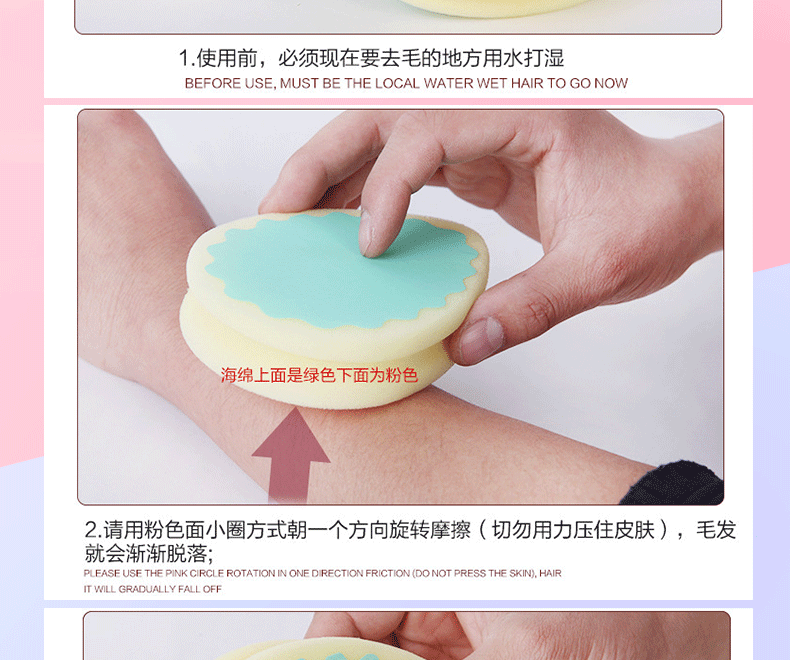 1.使用前，必须现在要去毛的地方用水打湿
BEFORE USE, MUST BE THE LOCAL WATER WET HAIR TO GO NOW

海绵上面是绿色下面为粉色

2.请用粉色面小圈方式朝一个方向旋转摩擦（切勿用力压住皮肤），毛发就会渐渐脱落;
PLEASE USE THE PINK CIRCLE ROTATION IN ONE DIRECTION FRICTION (DO NOT PRESS THE SKIN), HAIR IT WILL GRADUALLY FALL OFF