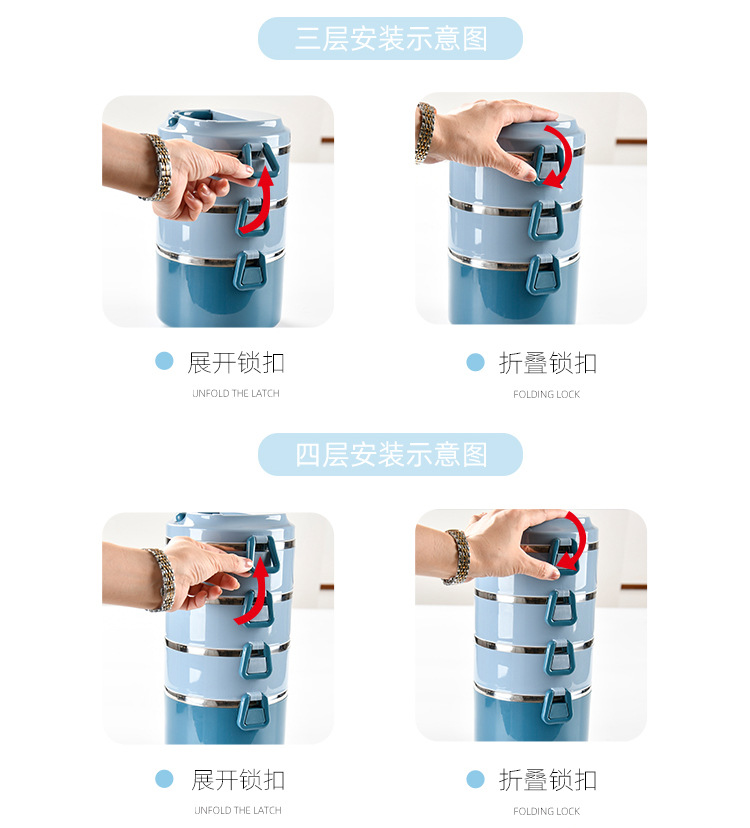 三层安装示意图

展开锁扣
UNFOLD THE LATCH

折叠锁扣
FOLDING LOCK

四层安装示意图

展开锁扣
UNFOLD THE LATCH

折叠锁扣
FOLDING LOCK