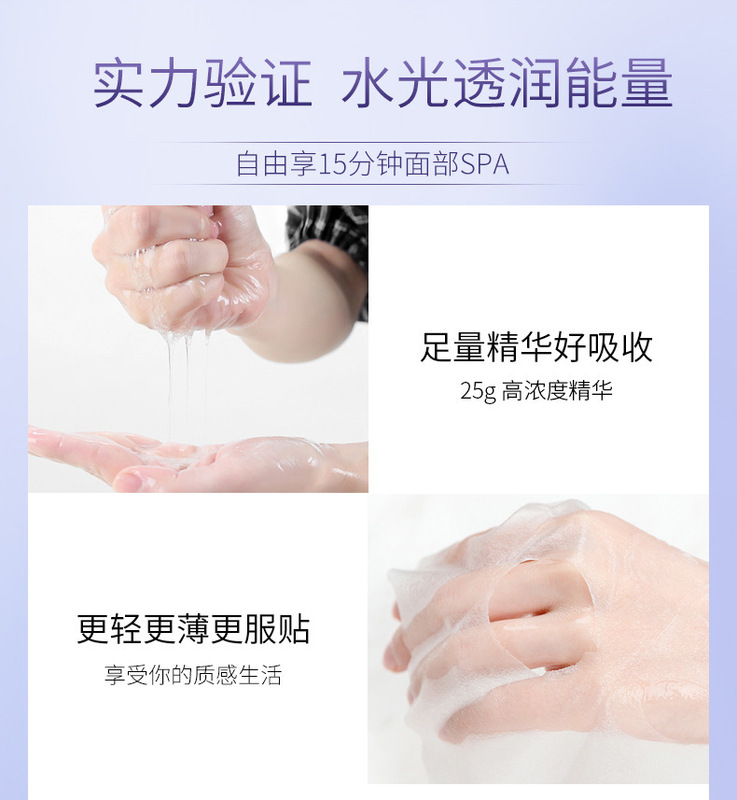 实力验证 水光透润能量

自由享15分钟面部SPA

足量精华好吸收

25g 高浓度精华

更轻更薄更服贴

享受你的质感生活