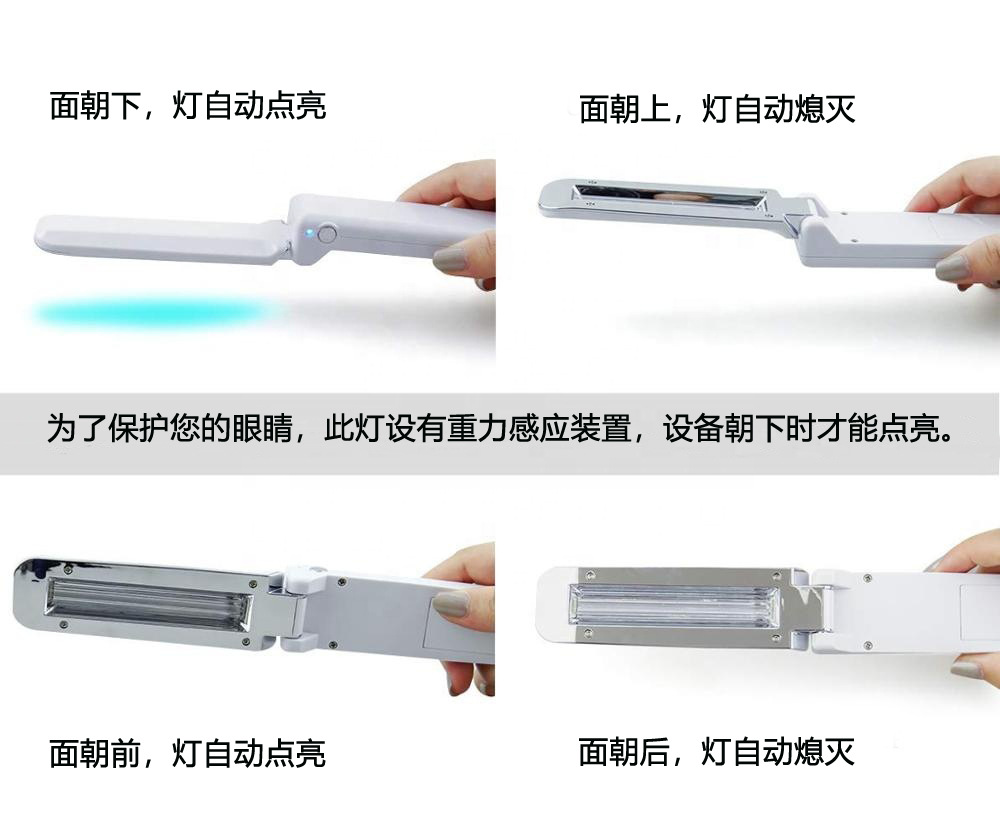 面朝下，灯自动点亮

面朝上，灯自动熄灭

为了保护您的眼睛，此灯设有重力感应装置，设备朝下时才能点亮。

面朝前，灯自动点亮

面朝后，灯自动熄灭