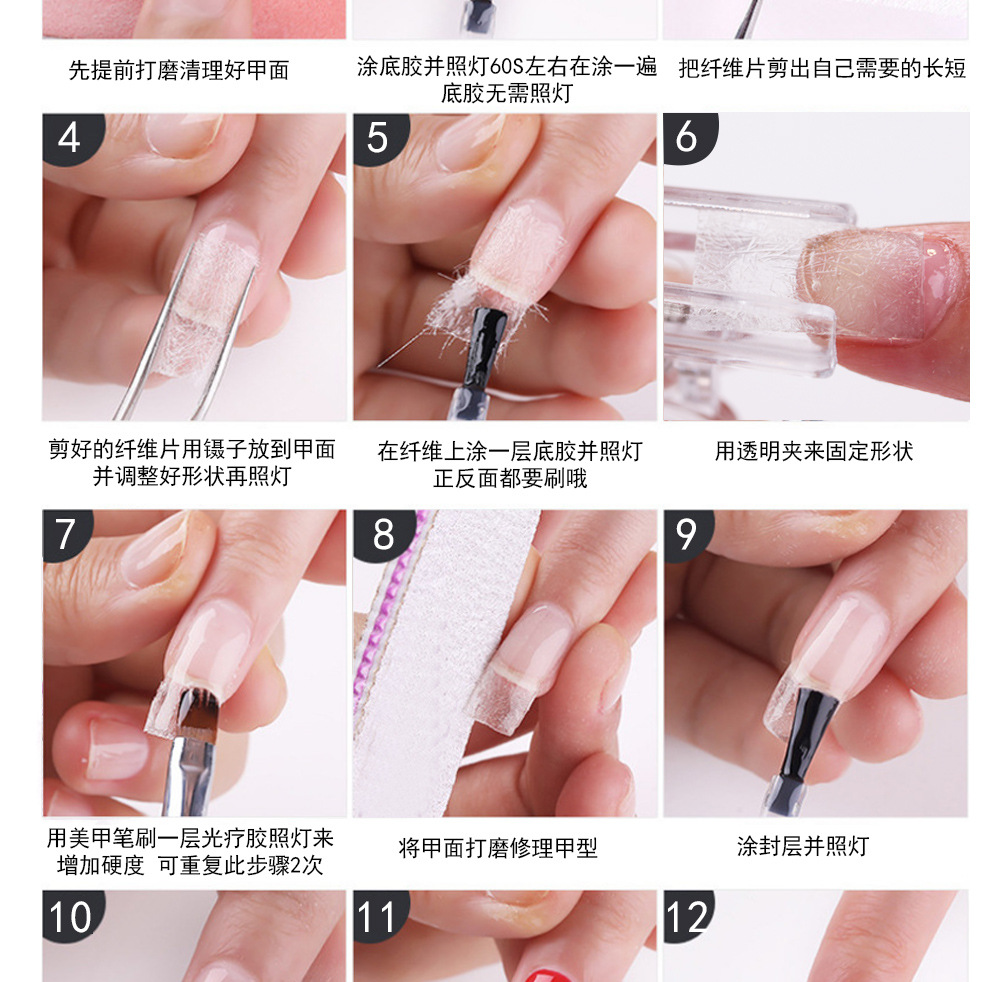 先提前打磨清理好甲面

涂底胶并照灯60S左右在涂一遍底胶无需照灯

把纤维片剪出自己需要的长短

4

5

6

剪好的纤维片用镊子放到甲面并调整好形状再照灯

在纤维上涂一层底胶并照灯正反面都要刷哦

用透明夹来固定形状

7

8

9

用美甲笔刷一层光疗胶照灯来增加硬度 可重复此步骤2次

将甲面打磨修理甲型

涂封层并照灯

10

11

12