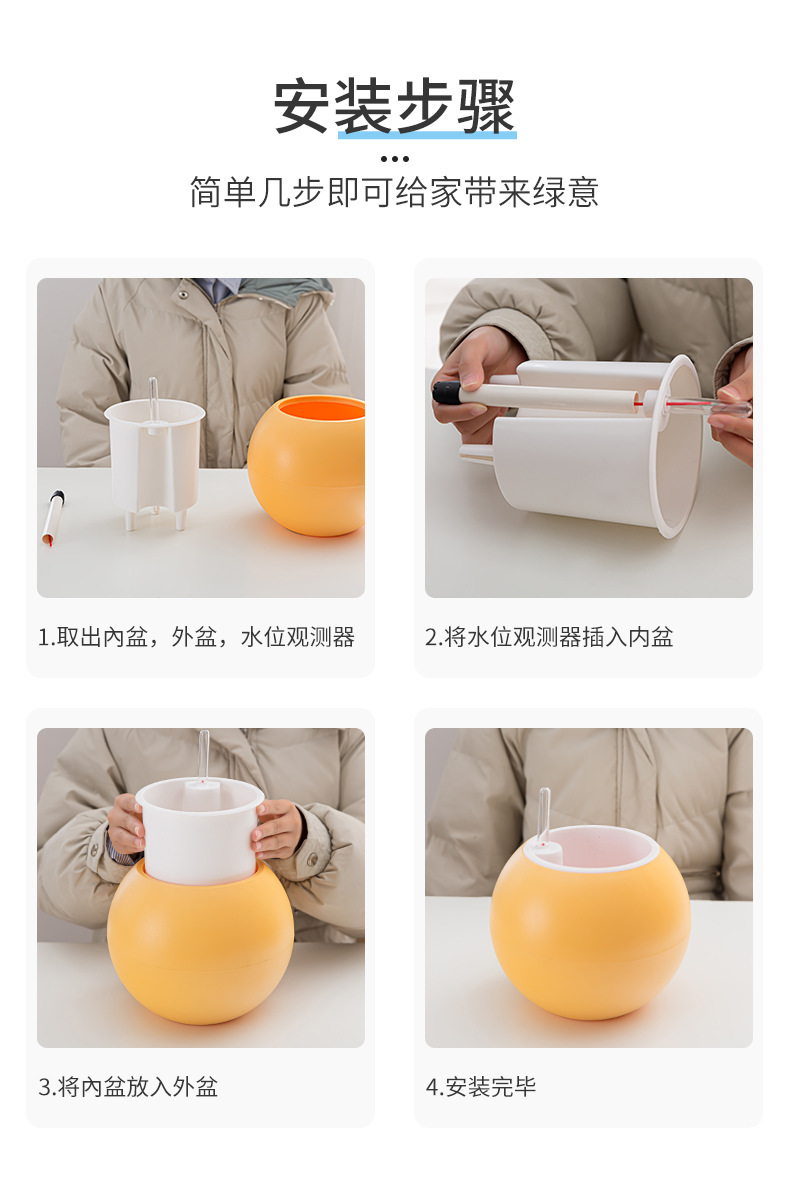 安装步骤

简单几步即可给家带来绿意

1.取出内盆，外盆，水位观测器

2.将水位观测器插入内盆

3.将内盆放入外盆

4.安装完毕