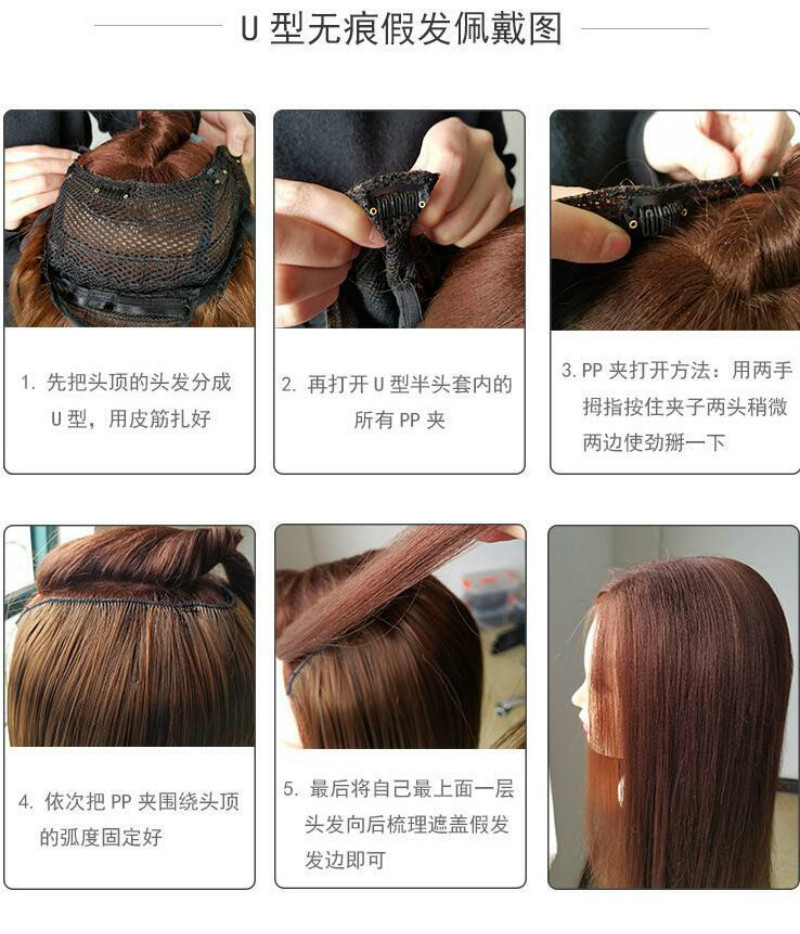 U 型无痕假发佩戴图

1. 先把头顶的头发分成 U 型，用皮筋扎好

2. 再打开 U 型半头套内的所有 PP 夹

3. PP 夹打开方法：用两手拇指按住夹子两头稍微两边使劲掰一下

4. 依次把 PP 夹围绕头顶的弧度固定好

5. 最后将自己最上面一层头发向后梳理遮盖假发发边即可