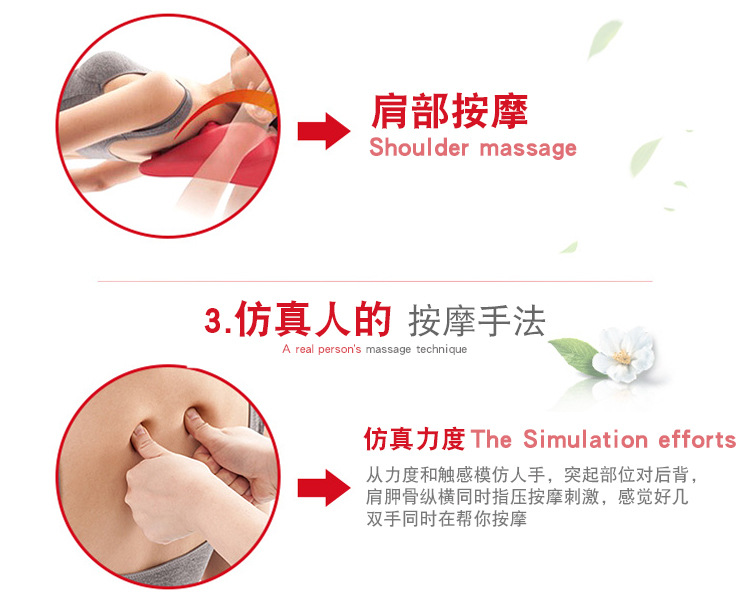 肩部按摩
Shoulder massage

3.仿真人的 按摩手法
A real person's massage technique

仿真力度 The Simulation efforts
从力度和触感模仿人手，突起部位对后背，肩胛骨纵横同时指压按摩刺激，感觉好几双手同时在帮你按摩