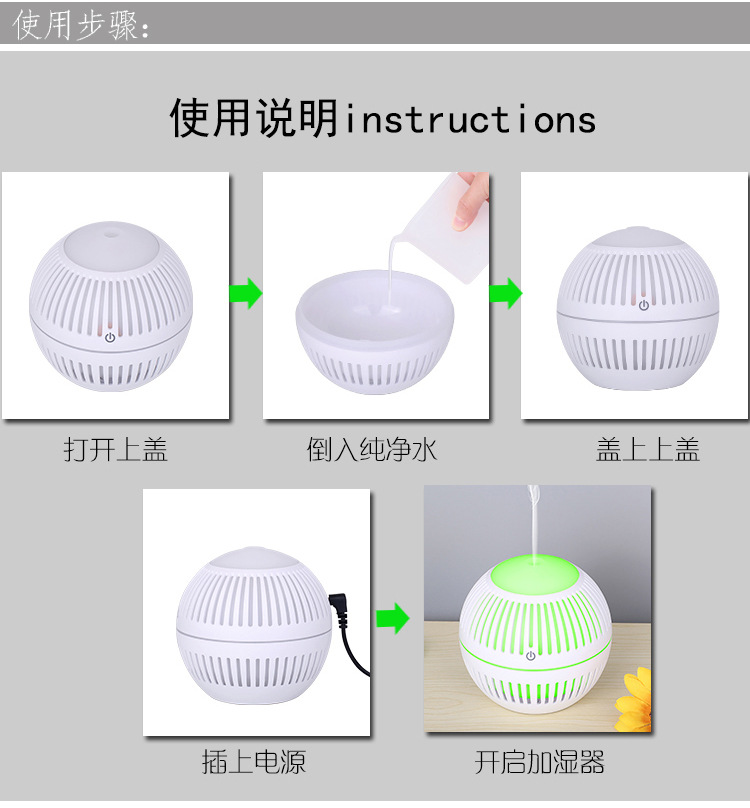 使用步骤:

使用说明instructions

打开上盖

倒入纯净水

盖上上盖

插上电源

开启加湿器