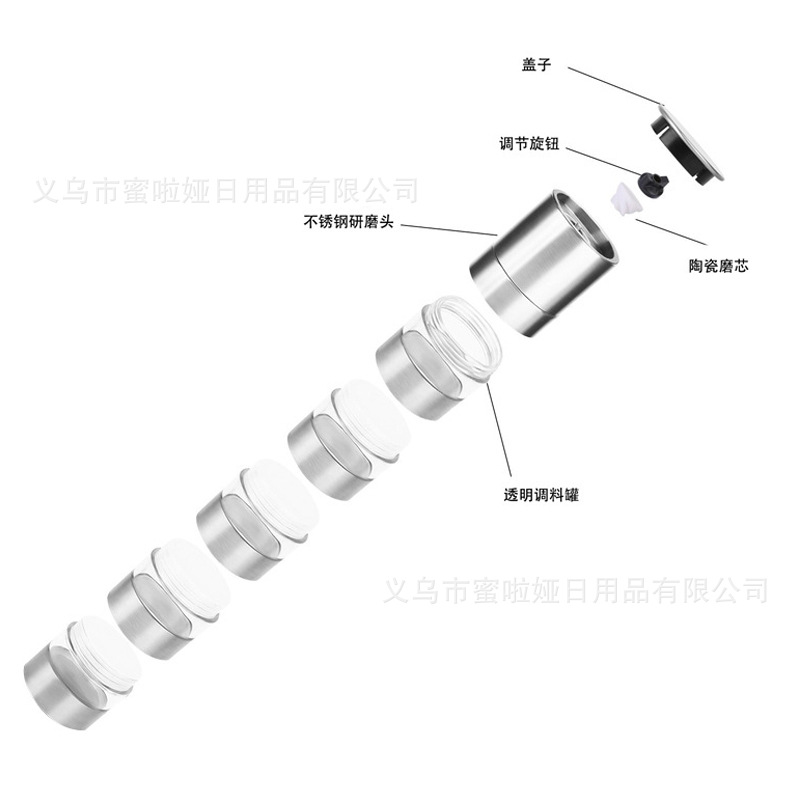 盖子

调节旋钮

义乌市蜜啦娅日用品有限公司

不锈钢研磨头

陶瓷磨芯

透明调料罐

义乌市蜜啦娅日用品有限公司