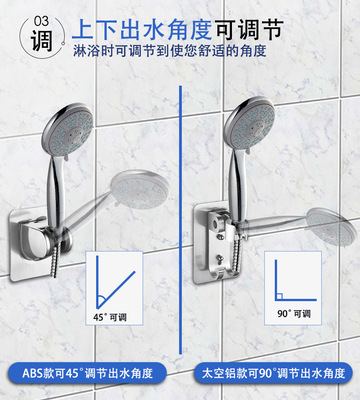 03
调
上下出水角度可调节
淋浴时可调节到使您舒适的角度

45° 可调

90° 可调

ABS款可45°调节出水角度

太空铝款可90°调节出水角度