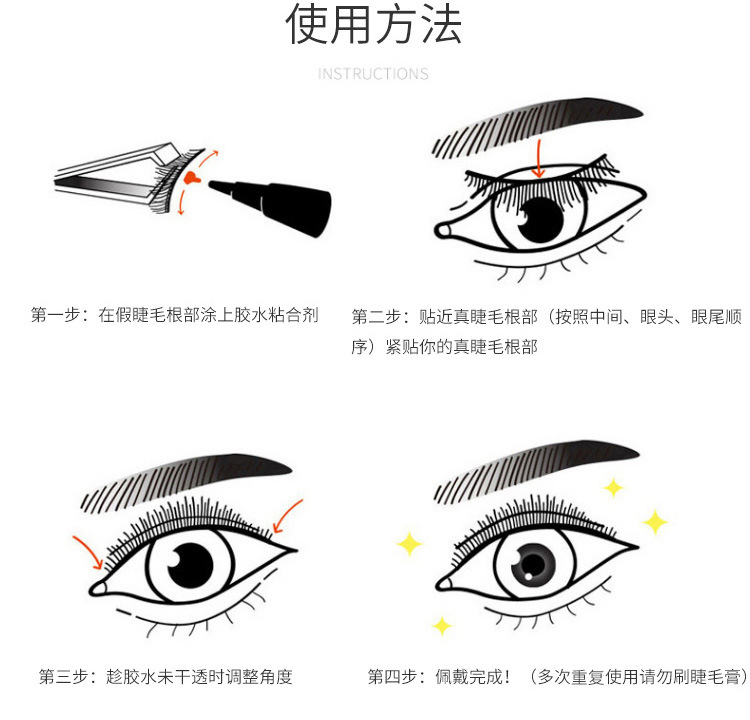 使用方法

INSTRUCTIONS

第一步：在假睫毛根部涂上胶水粘合剂

第二步：贴近真睫毛根部（按照中间、眼头、眼尾顺序）紧贴你的真睫毛根部

第三步：趁胶水未干透时调整角度

第四步：佩戴完成！（多次重复使用请勿刷睫毛膏）