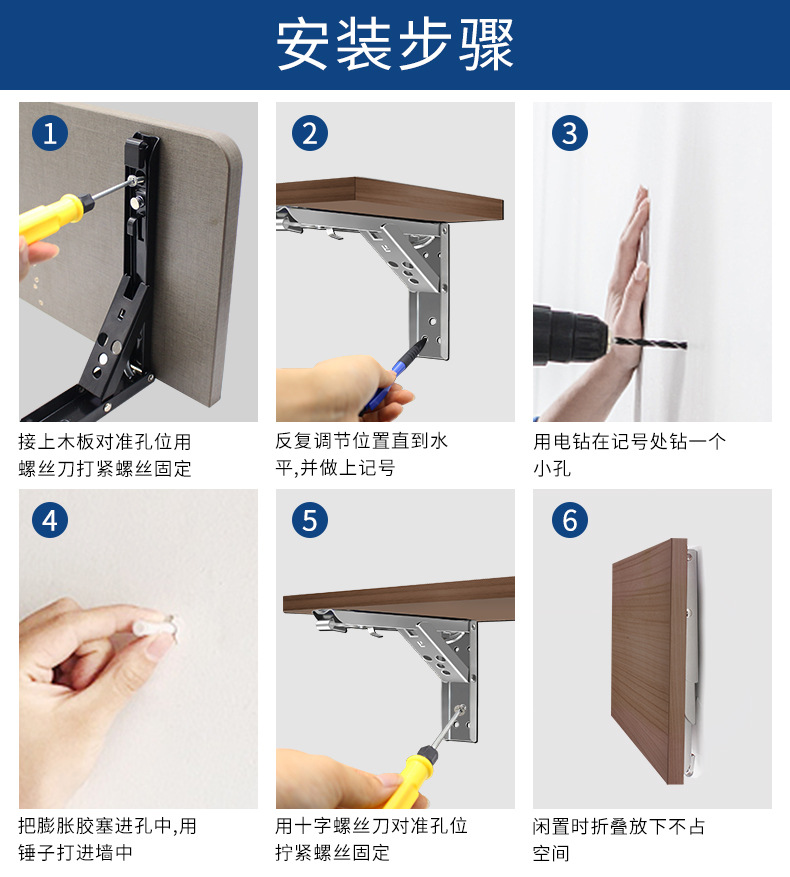 安装步骤

1
接上木板对准孔位用螺丝刀打紧螺丝固定

2
反复调节位置直到水平,并做上记号

3
用电钻在记号处钻一个小孔

4
把膨胀胶塞进孔中,用锤子打进墙中

5
用十字螺丝刀对准孔位拧紧螺丝固定

6
闲置时折叠放下不占空间