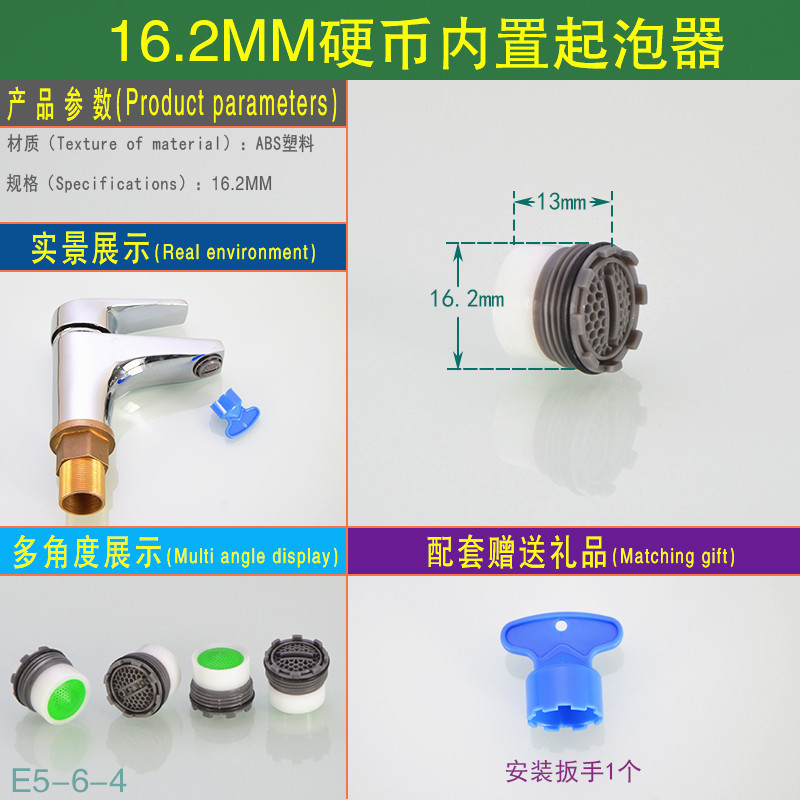 16.2MM硬币内置起泡器

产品参数(Product parameters)

材质（Texture of material）：ABS塑料

规格（Specifications）：16.2MM

13mm

16.2mm

实景展示(Real environment)

多角度展示(Multi angle display)

配套赠送礼品(Matching gift)

E5-6-4

安装扳手1个