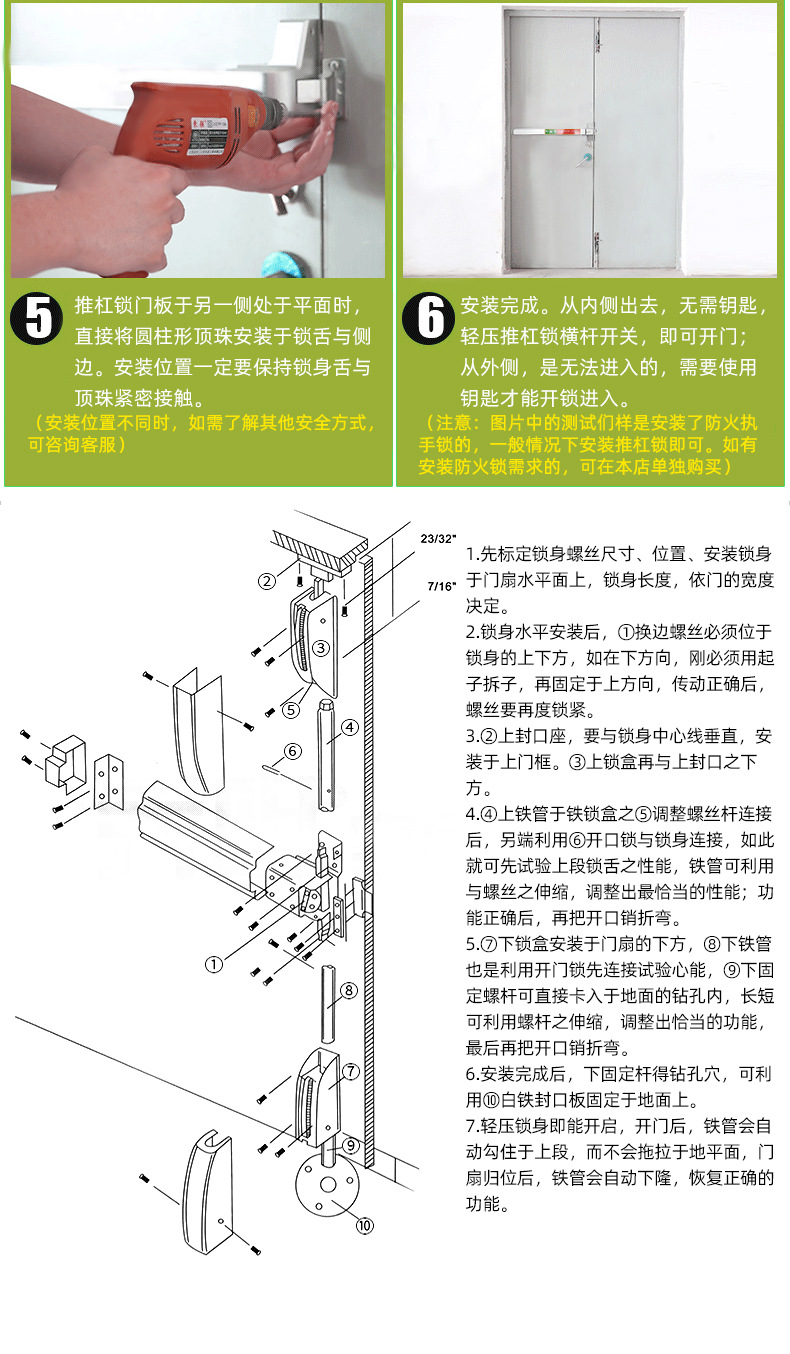 5 推杠锁门板于另一侧处于平面时，直接将圆柱形顶珠安装于锁舌与侧边。安装位置一定要保持锁身舌与顶珠紧密接触。
（安装位置不同时，如需了解其他安全方式，可咨询客服）

6 安装完成。从内侧出去，无需钥匙，轻压推杠锁横杆开关，即可开门；从外侧，是无法进入的，需要使用钥匙才能开锁进入。
（注意：图片中的测试们样是安装了防火执手锁的，一般情况下安装推杠锁即可。如有安装防火锁需求的，可在本店单独购买）

23/32"
7/16"
②
③
⑤
④
⑥
①
⑧
⑦
⑨
⑩

1.先标定锁身螺丝尺寸、位置、安装锁身于门扇水平面上，锁身长度，依门的宽度决定。
2.锁身水平安装后，①换边螺丝必须位于锁身的上下方，如在下方向，刚必须用起子拆子，再固定于上方向，传动正确后，螺丝要再度锁紧。
3.②上封口座，要与锁身中心线垂直，安装于上门框。③上锁盒再与上封口之下方。
4.④上铁管于铁锁盒之⑤调整螺丝杆连接后，另端利用⑥开口锁与锁身连接，如此就可先试验上段锁舌之性能，铁管可利用与螺丝之伸缩，调整出最恰当的性能；功能正确后，再把开口销折弯。
5.⑦下锁盒安装于门扇的下方，⑧下铁管也是利用开门锁先连接试验心能，⑨下固定螺杆可直接卡入于地面的钻孔内，长短可利用螺杆之伸缩，调整出恰当的功能，最后再把开口销折弯。
6.安装完成后，下固定杆得钻孔穴，可利用⑩白铁封口板固定于地面上。
7.轻压锁身即能开启，开门后，铁管会自动勾住于上段，而不会拖拉于地平面，门扇归位后，铁管会自动下隆，恢复正确的功能。