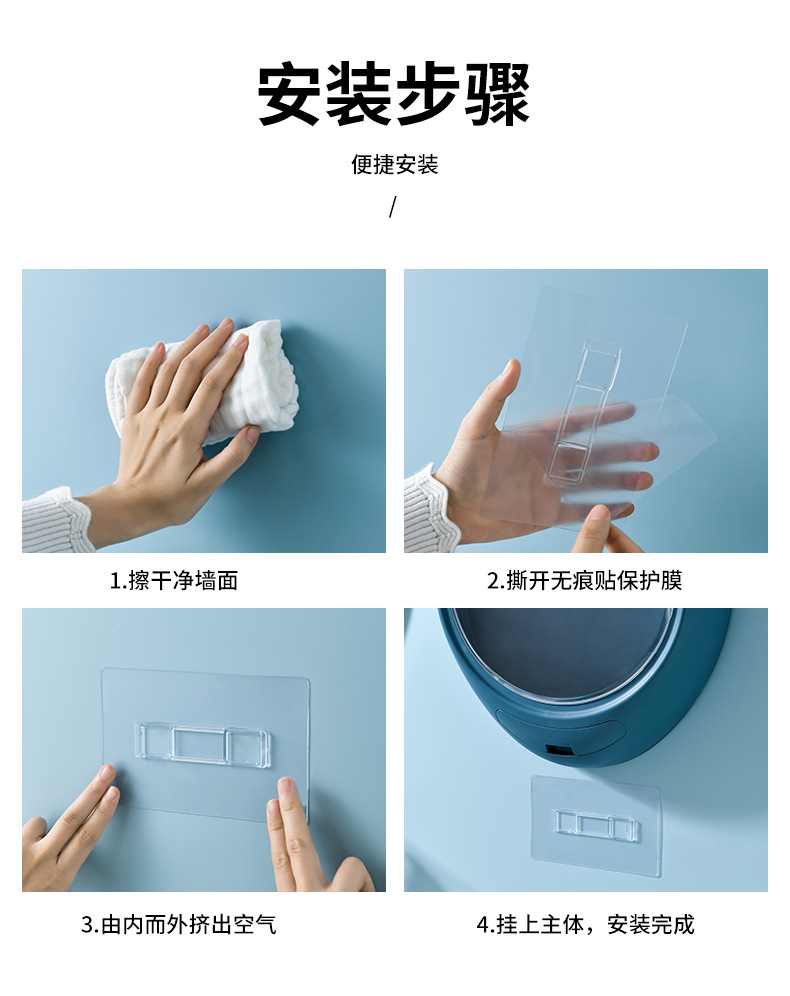 安装步骤

便捷安装

/

1.擦干净墙面

2.撕开无痕贴保护膜

3.由内而外挤出空气

4.挂上主体，安装完成