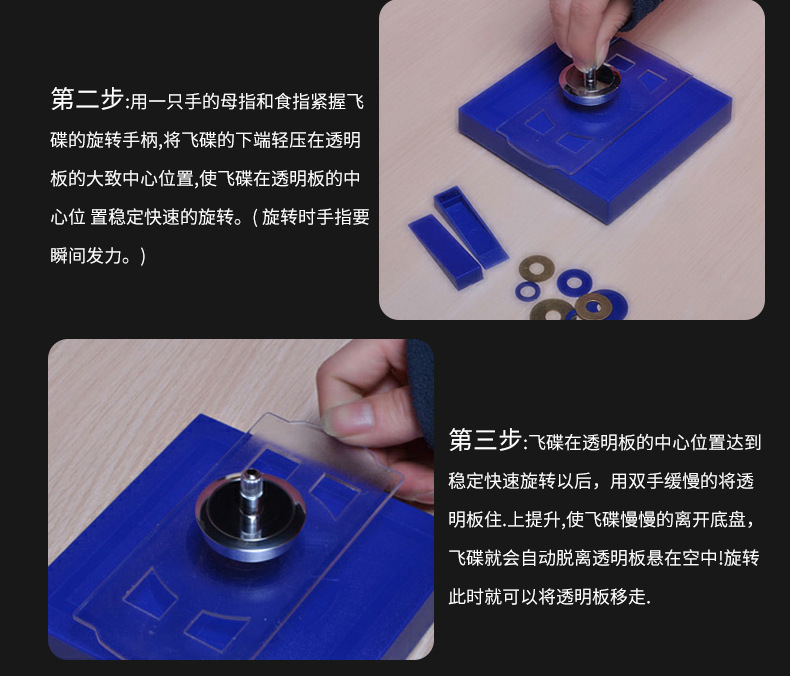 第二步:用一只手的母指和食指紧握飞碟的旋转手柄,将飞碟的下端轻压在透明板的大致中心位置,使飞碟在透明板的中心位 置稳定快速的旋转。( 旋转时手指要瞬间发力。)

第三步:飞碟在透明板的中心位置达到稳定快速旋转以后，用双手缓慢的将透明板住.上提升,使飞碟慢慢的离开底盘，飞碟就会自动脱离透明板悬在空中!旋转此时就可以将透明板移走.