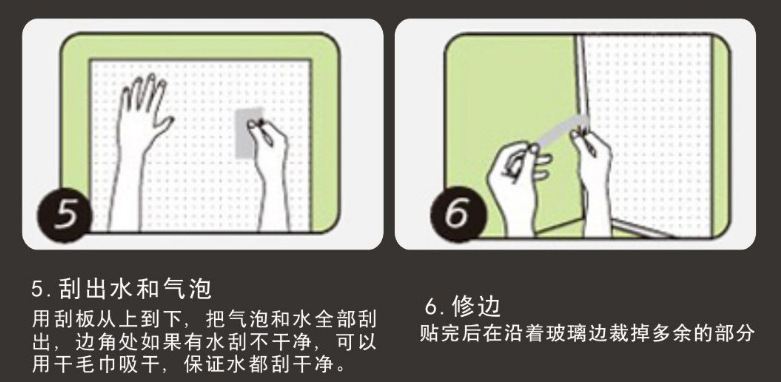 5

6

5. 刮出水和气泡
用刮板从上到下，把气泡和水全部刮出，边角处如果有水刮不干净，可以用干毛巾吸干，保证水都刮干净。

6. 修边
贴完后在沿着玻璃边裁掉多余的部分