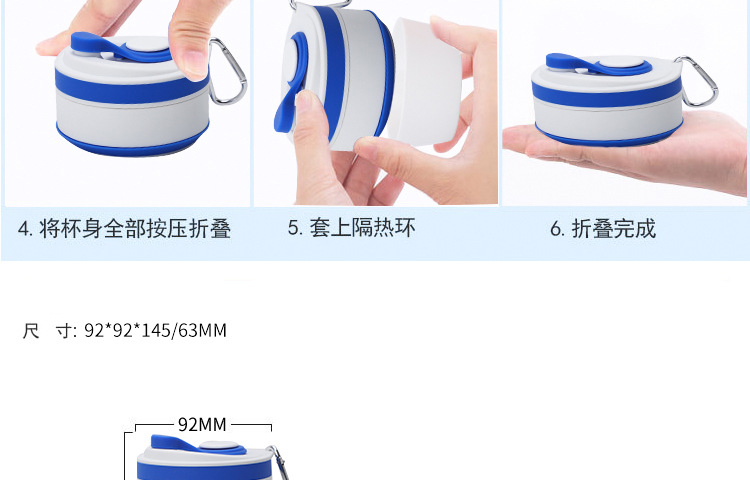 4. 将杯身全部按压折叠

5. 套上隔热环

6. 折叠完成

尺　寸: 92*92*145/63MM

92MM