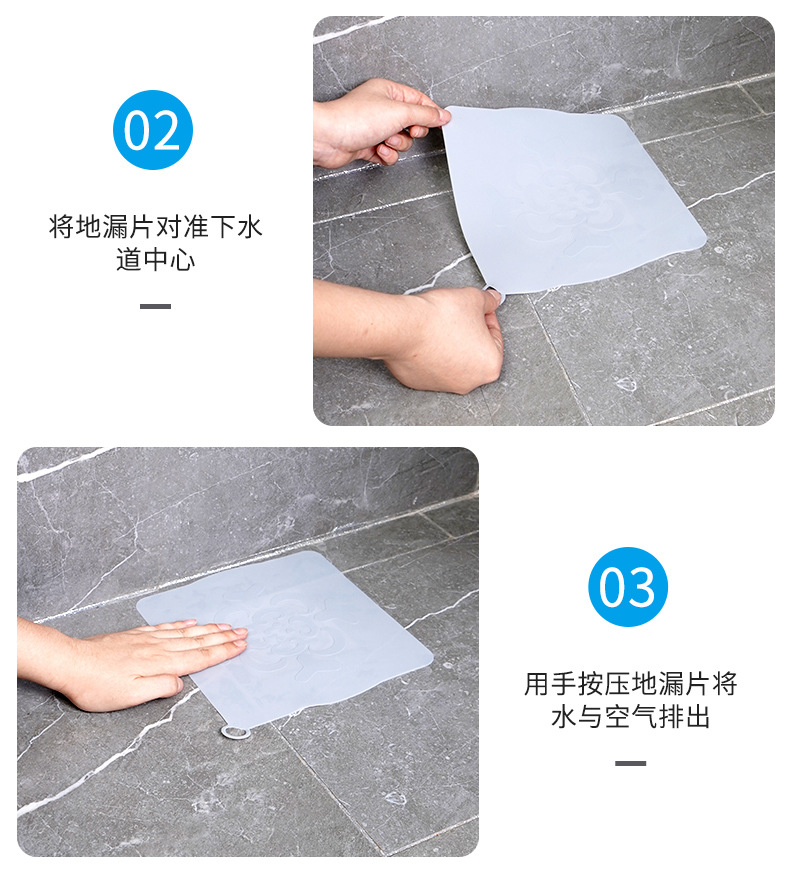 02

将地漏片对准下水道中心

03

用手按压地漏片将水与空气排出